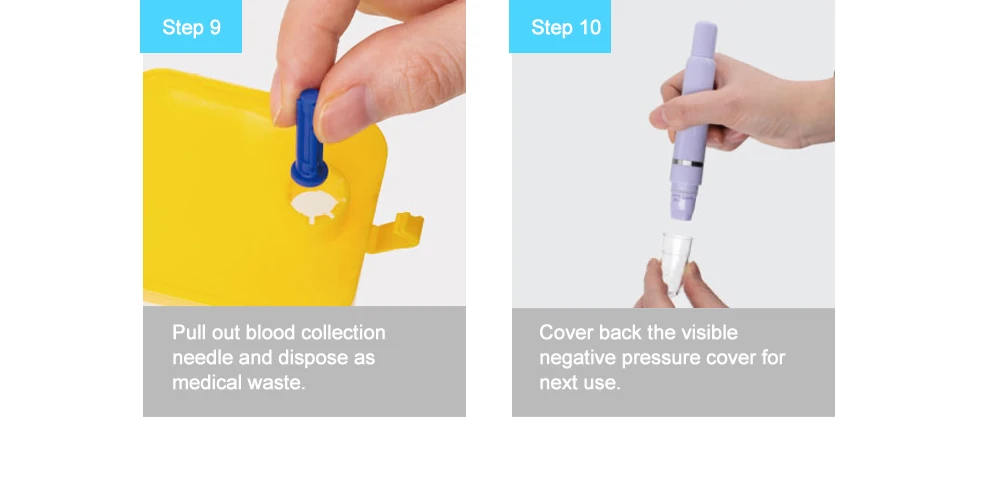 Step 9

Pull out blood collection needle and dispose as medical waste.

Step 10

Cover back the visible negative pressure cover for next use.