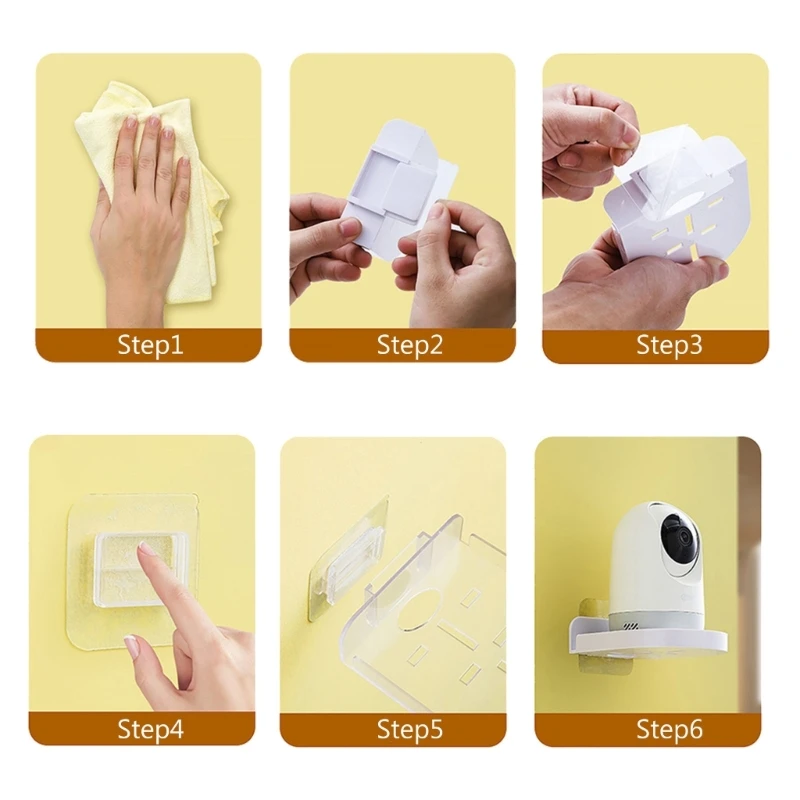 Step1

Step2

Step3

Step4

Step5

Step6