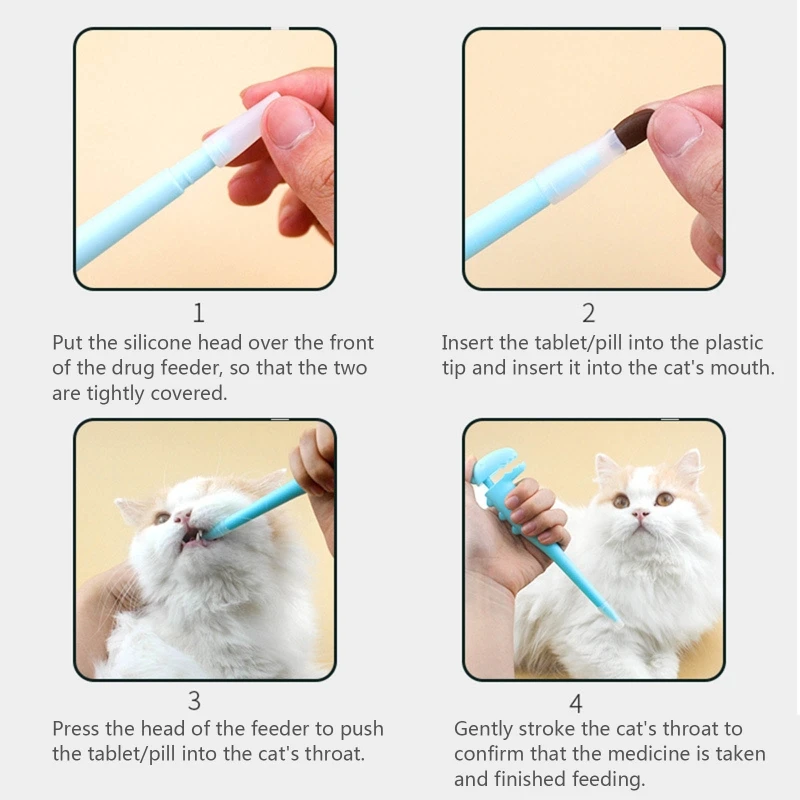 1
Put the silicone head over the front of the drug feeder, so that the two are tightly covered.

2
Insert the tablet/pill into the plastic tip and insert it into the cat's mouth.

3
Press the head of the feeder to push the tablet/pill into the cat's throat.

4
Gently stroke the cat's throat to confirm that the medicine is taken and finished feeding.