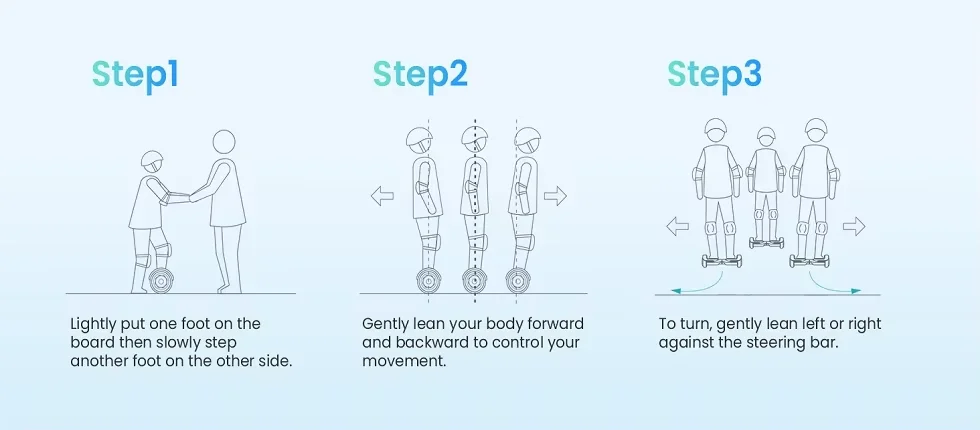 Step1

Lightly put one foot on the board then slowly step another foot on the other side.

Step2

Gently lean your body forward and backward to control your movement.

Step3

To turn, gently lean left or right against the steering bar.