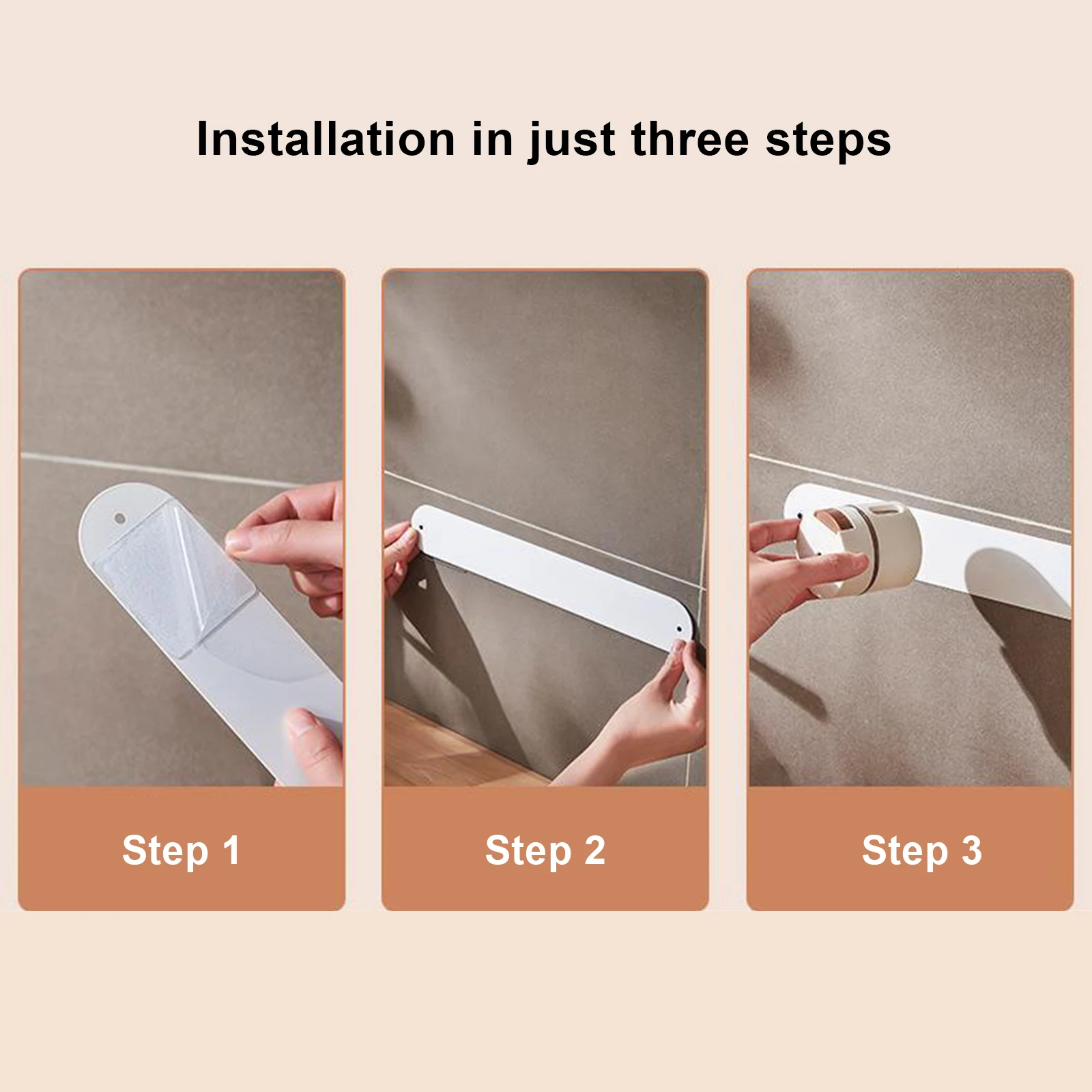 Installation in just three steps

Step 1

Step 2

Step 3