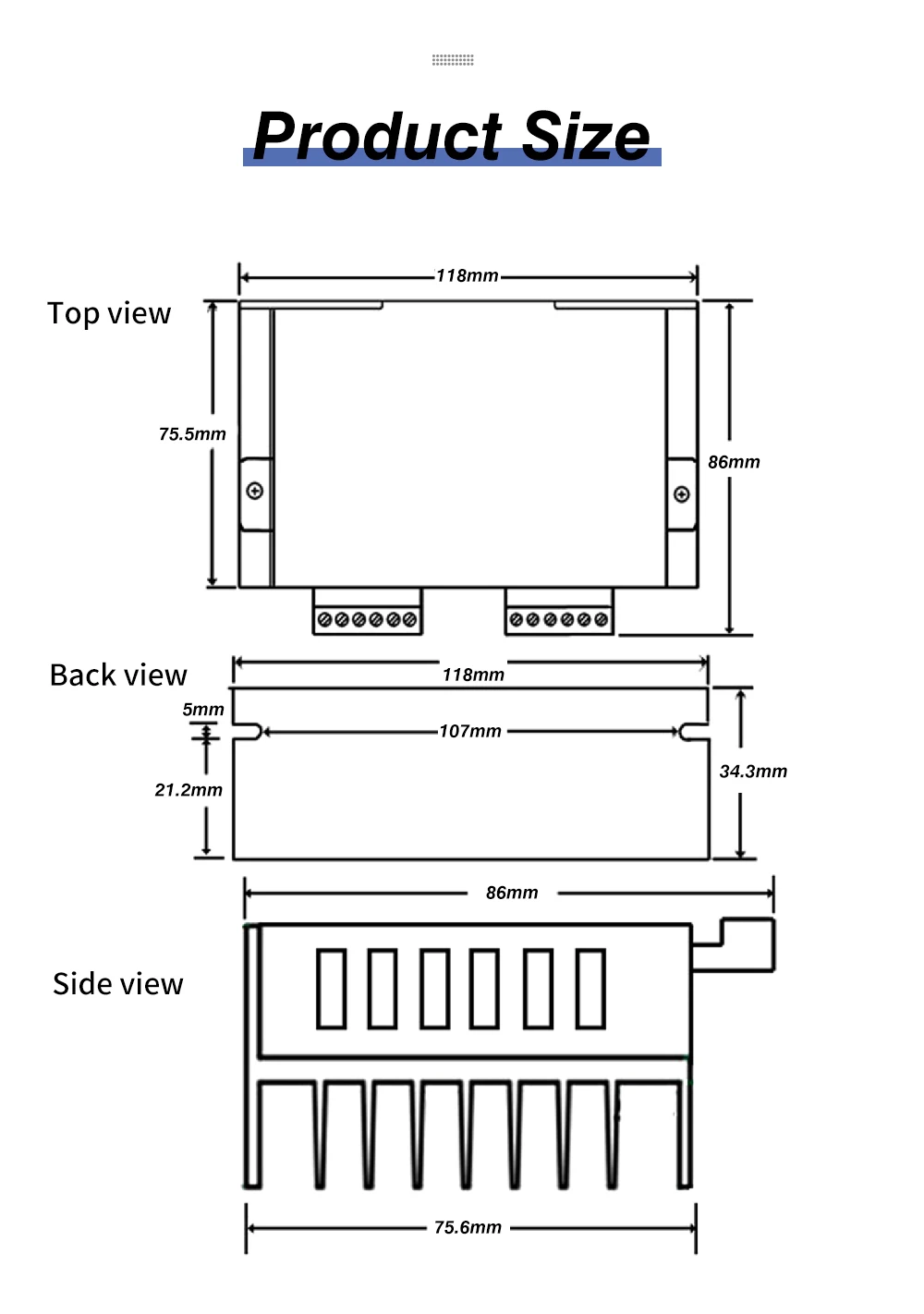 Product Size

Top view

118mm

75.5mm

86mm

Back view

118mm

5mm

107mm

21.2mm

34.3mm

86mm

Side view

75.6mm