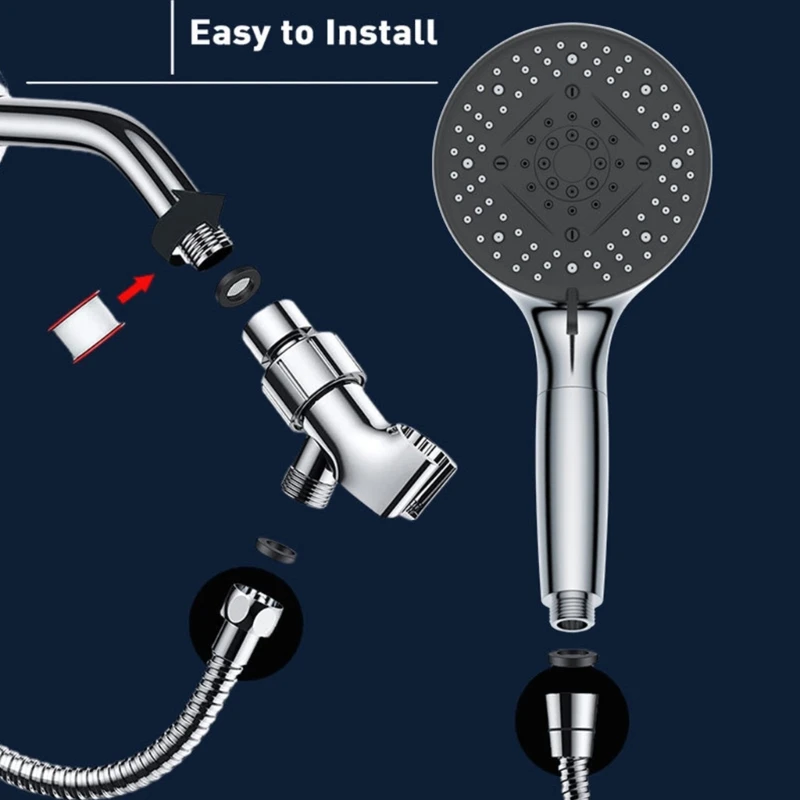 Easy to Install