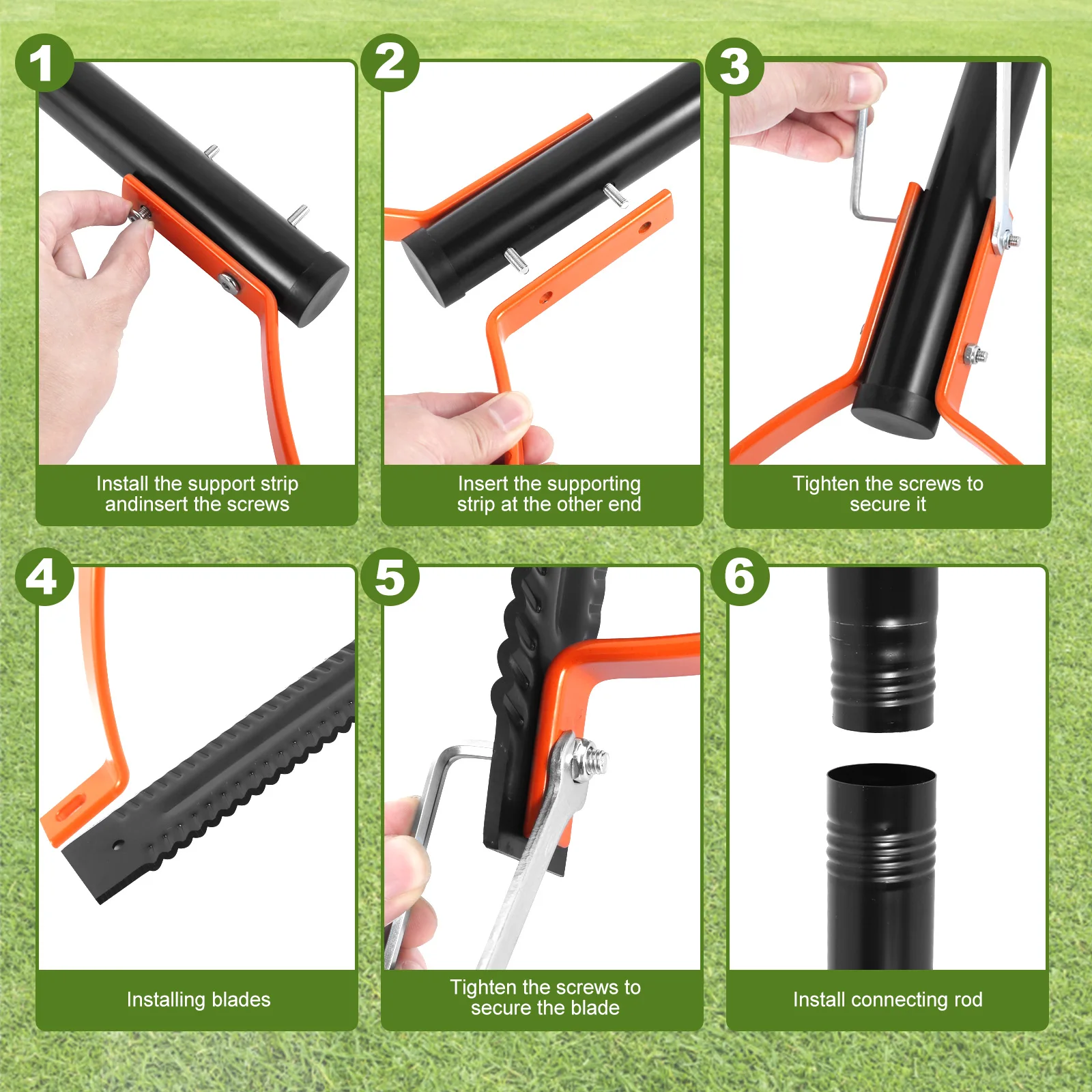 1
Install the support strip andinsert the screws

2
Insert the supporting strip at the other end

3
Tighten the screws to secure it

4
Installing blades

5
Tighten the screws to secure the blade

6
Install connecting rod