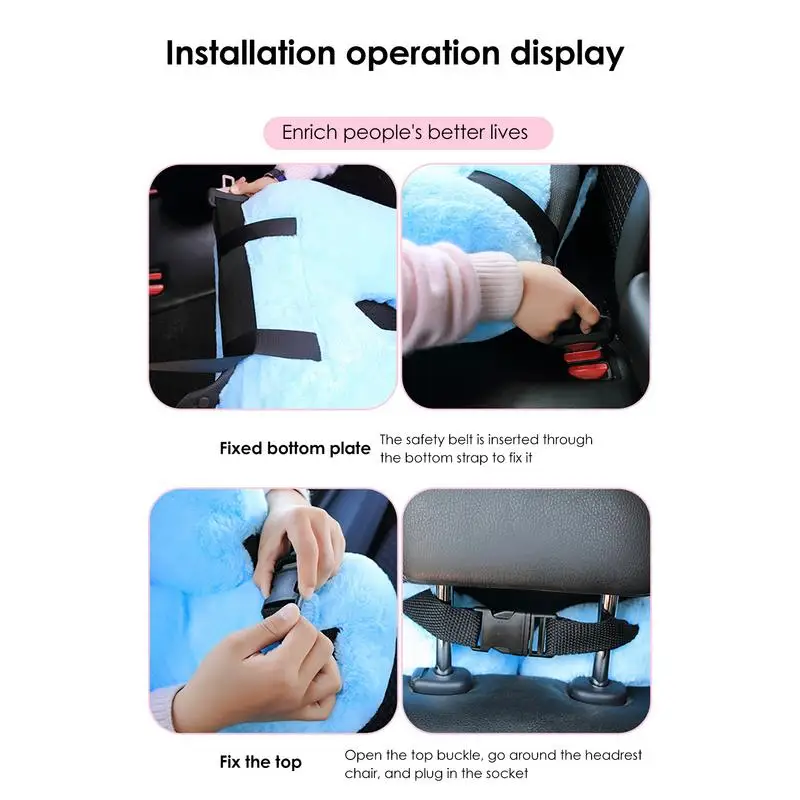 Installation operation display

Enrich people's better lives

Fixed bottom plate

The safety belt is inserted through the bottom strap to fix it

Fix the top

Open the top buckle, go around the headrest chair, and plug in the socket