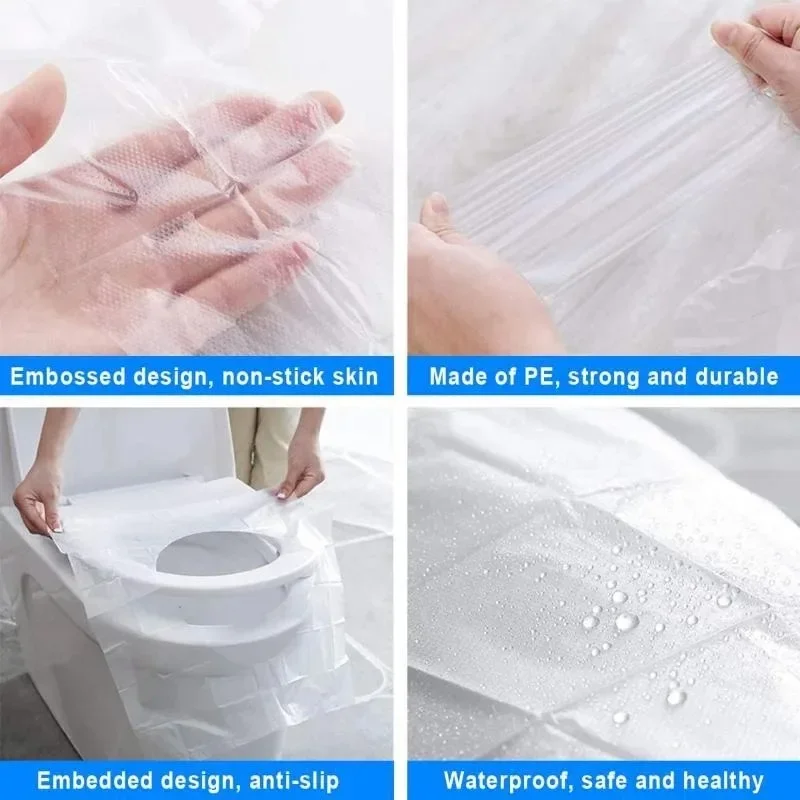 Embossed design, non-stick skin

Made of PE, strong and durable

Embedded design, anti-slip

Waterproof, safe and healthy