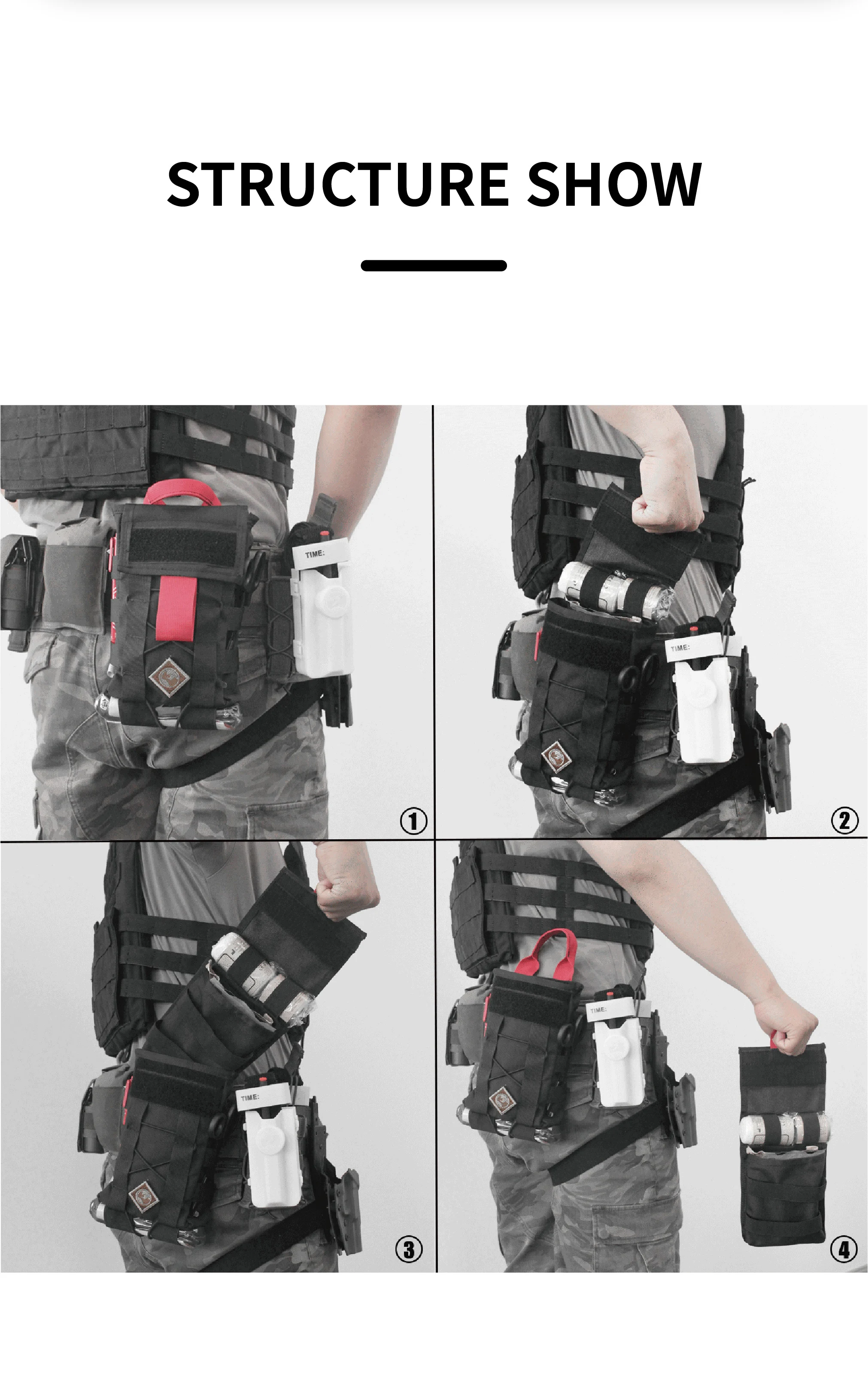 STRUCTURE SHOW

TIME:

①

TIME:

②

TIME:

③

TIME:

④