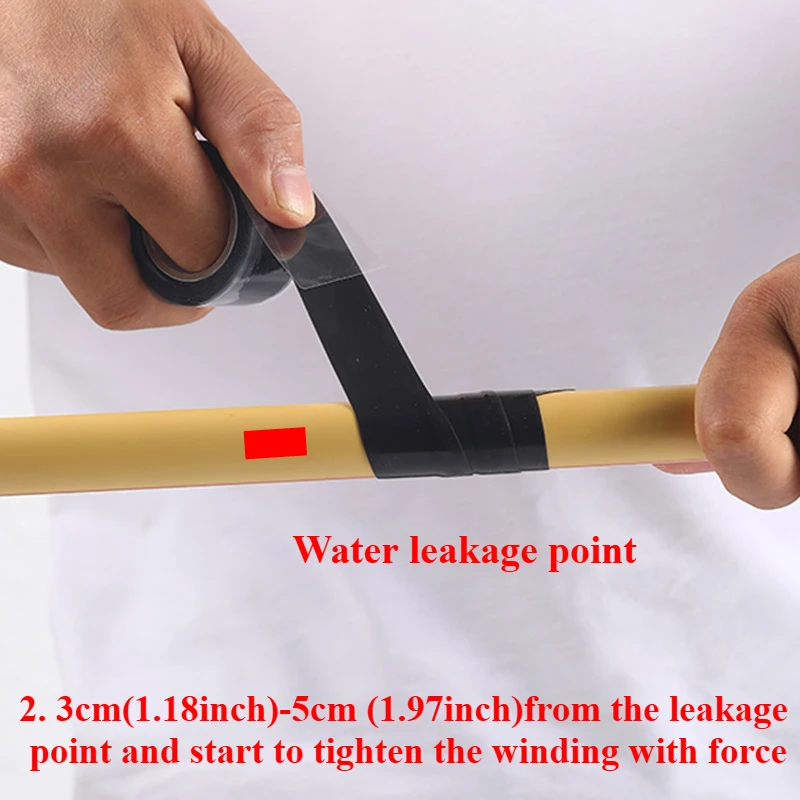 Water leakage point

2. 3cm(1.18inch)-5cm (1.97inch)from the leakage point and start to tighten the winding with force