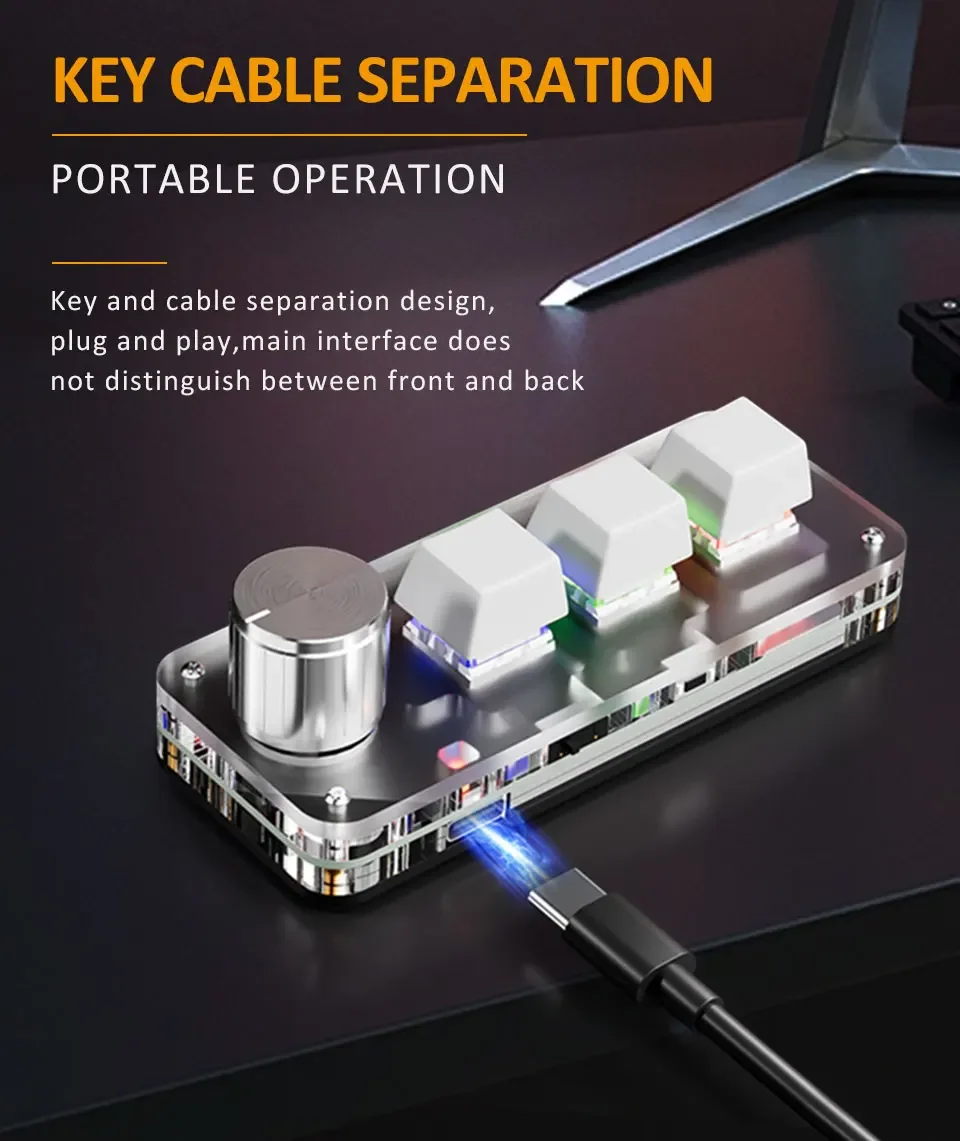 KEY CABLE SEPARATION

PORTABLE OPERATION

Key and cable separation design, plug and play,main interface does not distinguish between front and back