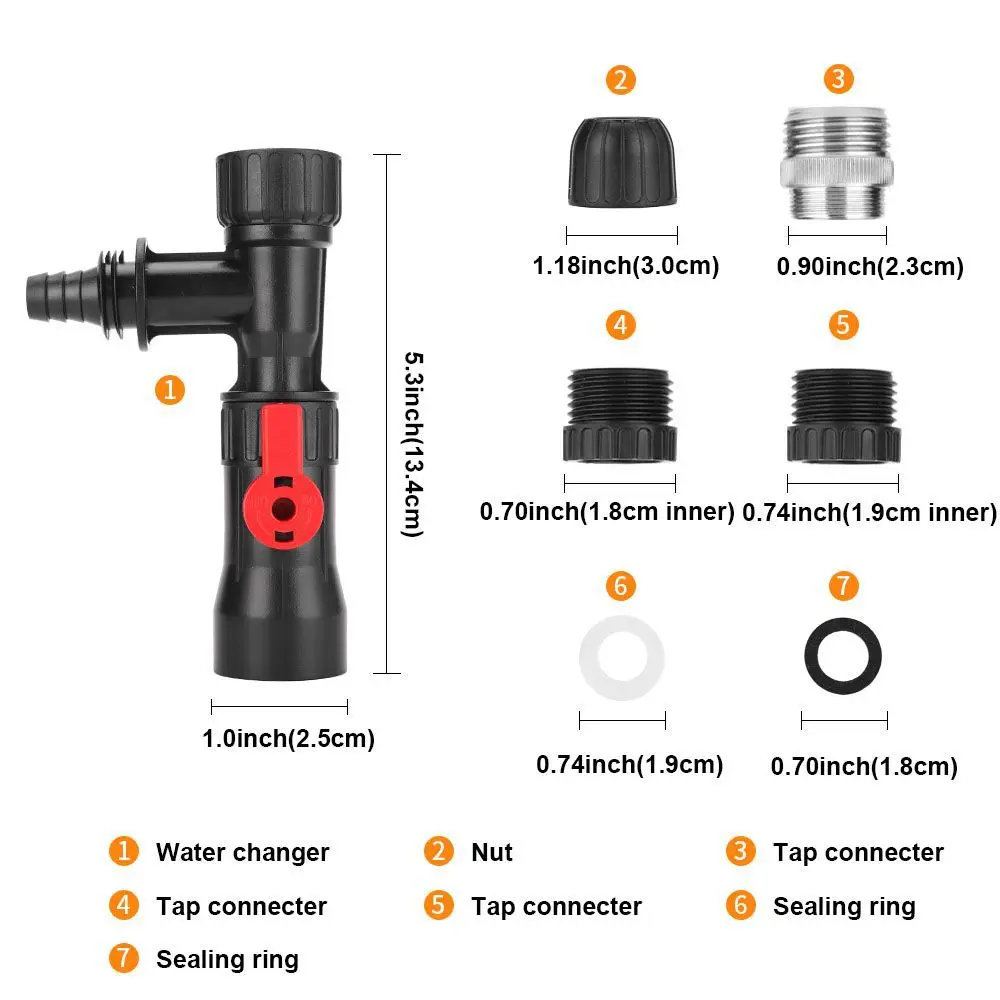 1

5.3inch(13.4cm)

1.0inch(2.5cm)

2

1.18inch(3.0cm)

3

0.90inch(2.3cm)

4

0.70inch(1.8cm inner)

5

0.74inch(1.9cm inner)

6

0.74inch(1.9cm)

7

0.70inch(1.8cm)

1 Water changer
2 Nut
3 Tap connecter
4 Tap connecter
5 Tap connecter
6 Sealing ring
7 Sealing ring