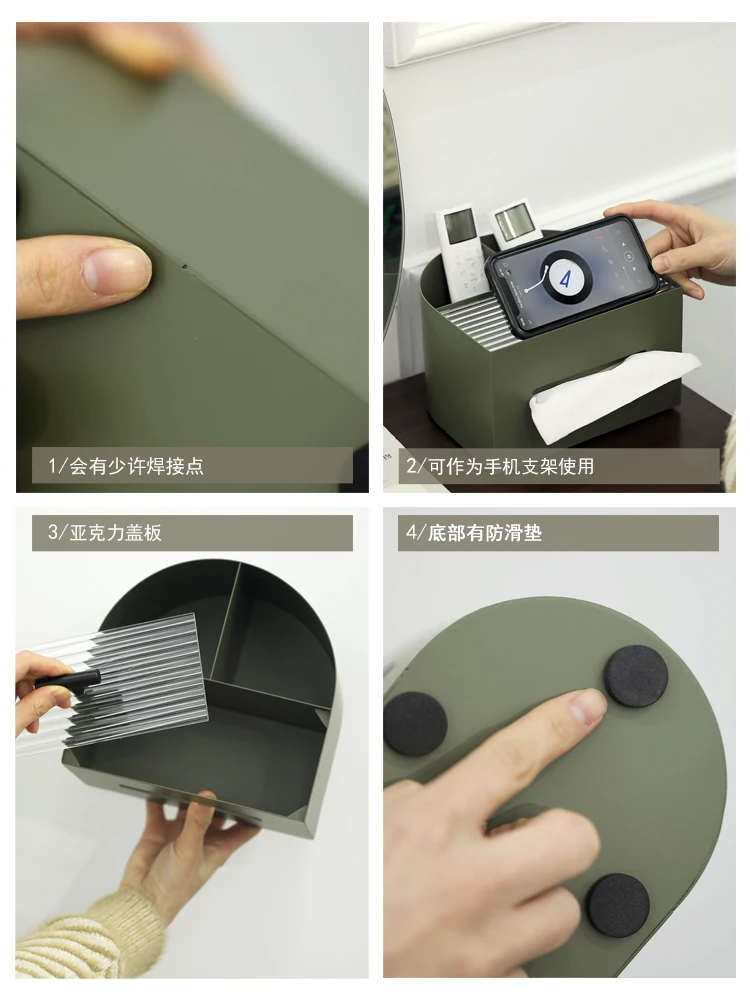 1/会有少许焊接点

2/可作为手机支架使用

3/亚克力盖板

4/底部有防滑垫