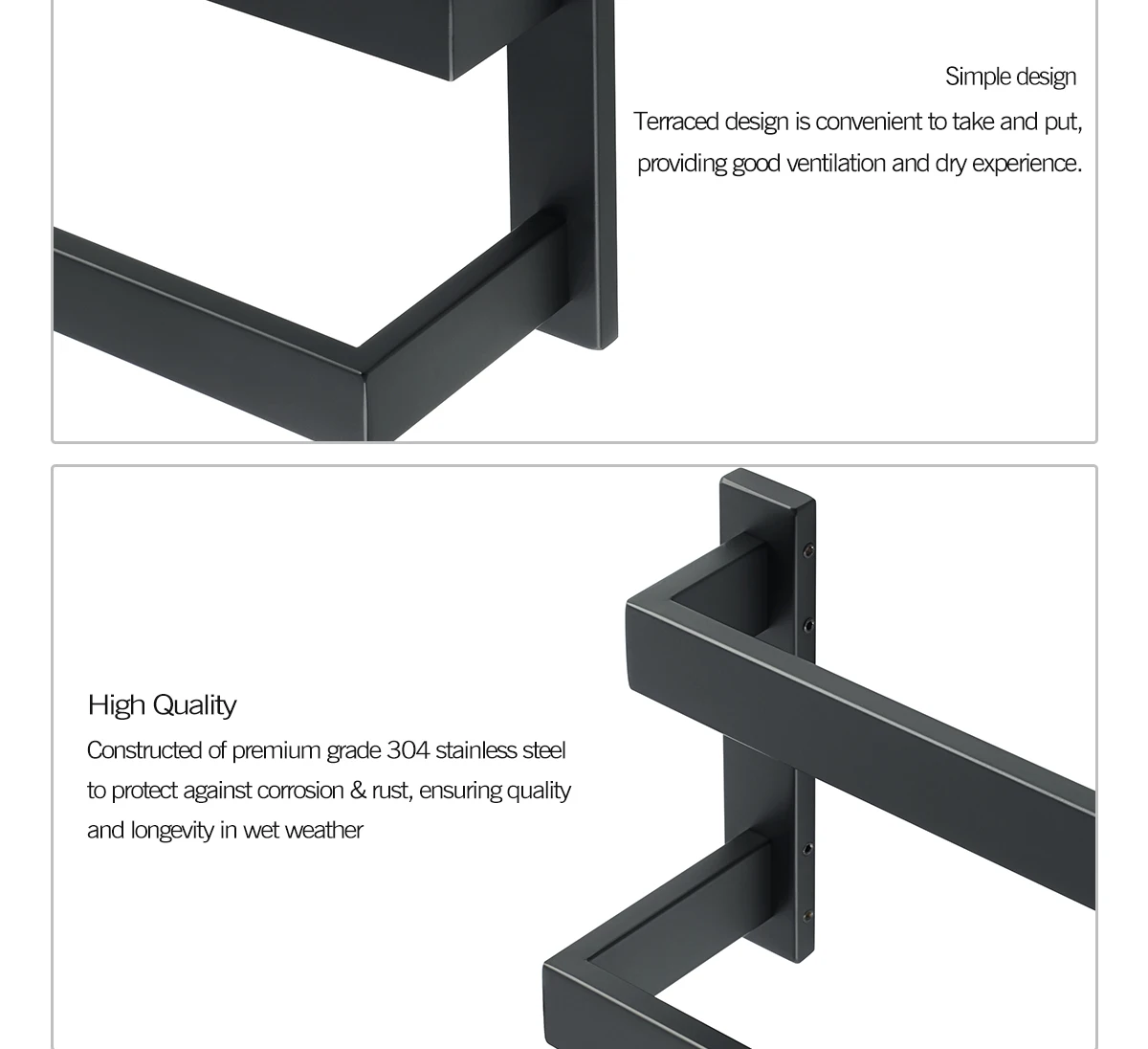 Simple design

Terraced design is convenient to take and put, providing good ventilation and dry experience.

High Quality

Constructed of premium grade 304 stainless steel to protect against corrosion & rust, ensuring quality and longevity in wet weather