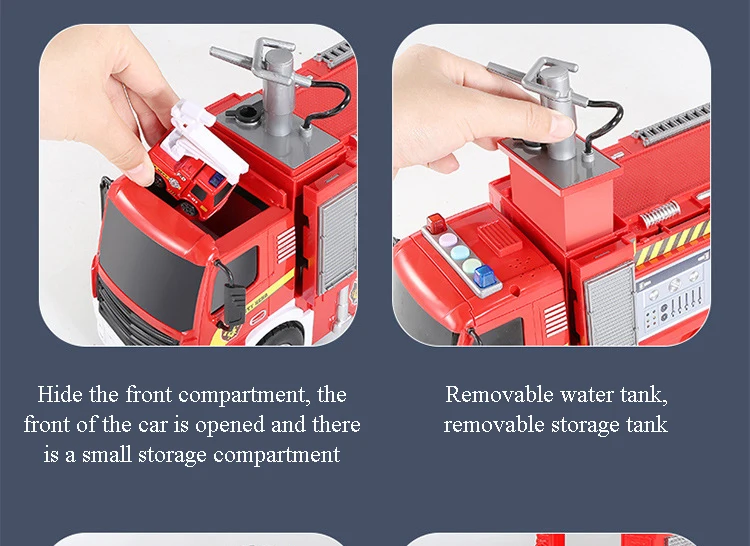 Hide the front compartment, the front of the car is opened and there is a small storage compartment

Removable water tank, removable storage tank