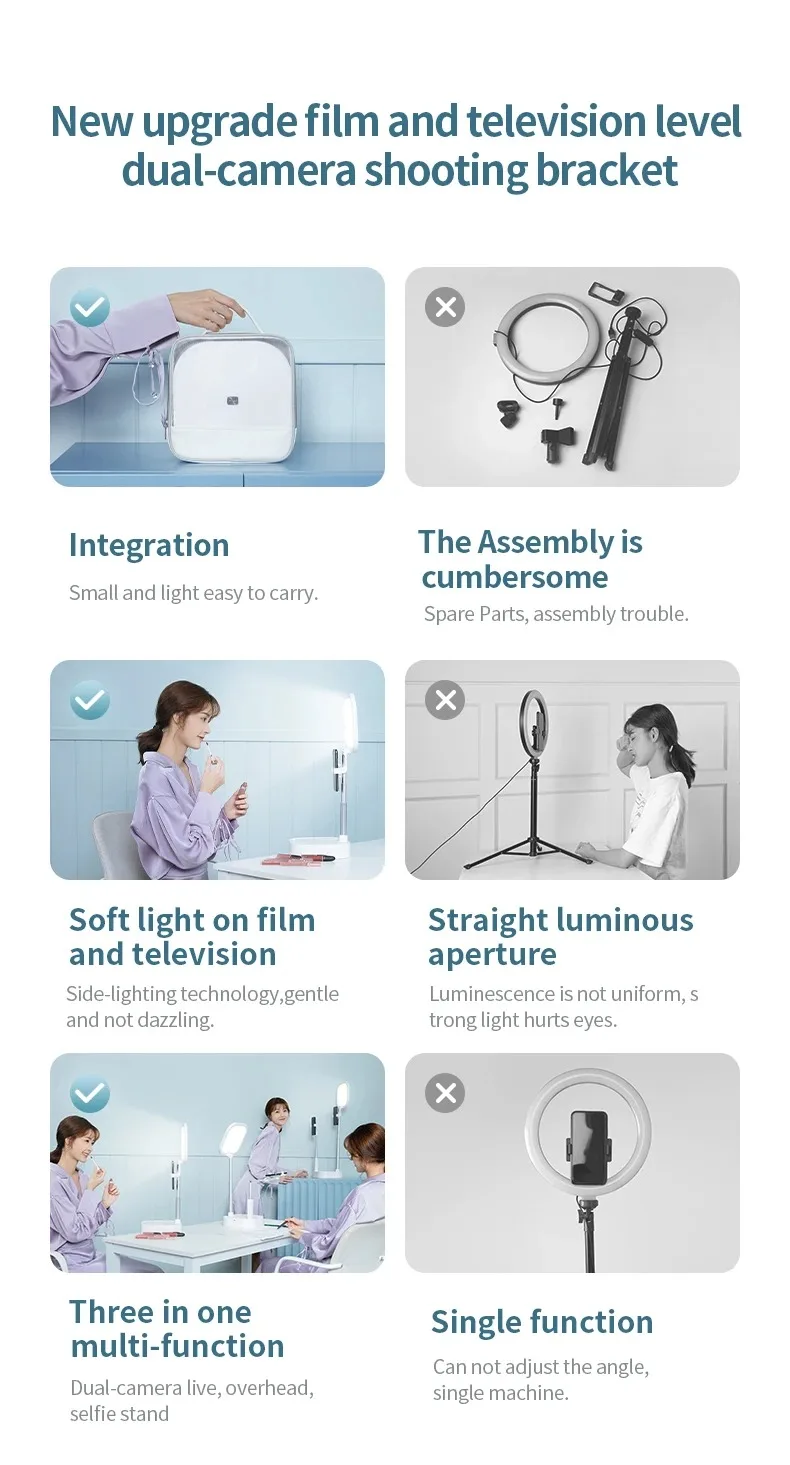 New upgrade film and television level dual-camera shooting bracket

Integration

Small and light easy to carry.

The Assembly is cumbersome

Spare Parts, assembly trouble.

Soft light on film and television

Side-lighting technology,gentle and not dazzling.

Straight luminous aperture

Luminescence is not uniform, s trong light hurts eyes.

Three in one multi-function

Dual-camera live, overhead, selfie stand

Single function

Can not adjust the angle, single machine.