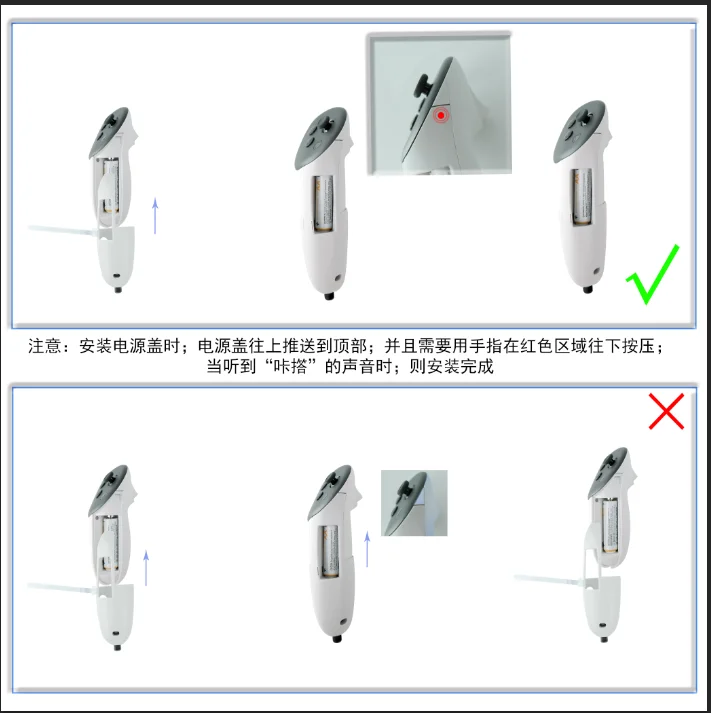 注意：安装电源盖时；电源盖往上推送到顶部；并且需要用手指在红色区域往下按压；当听到“咔搭”的声音时；则安装完成