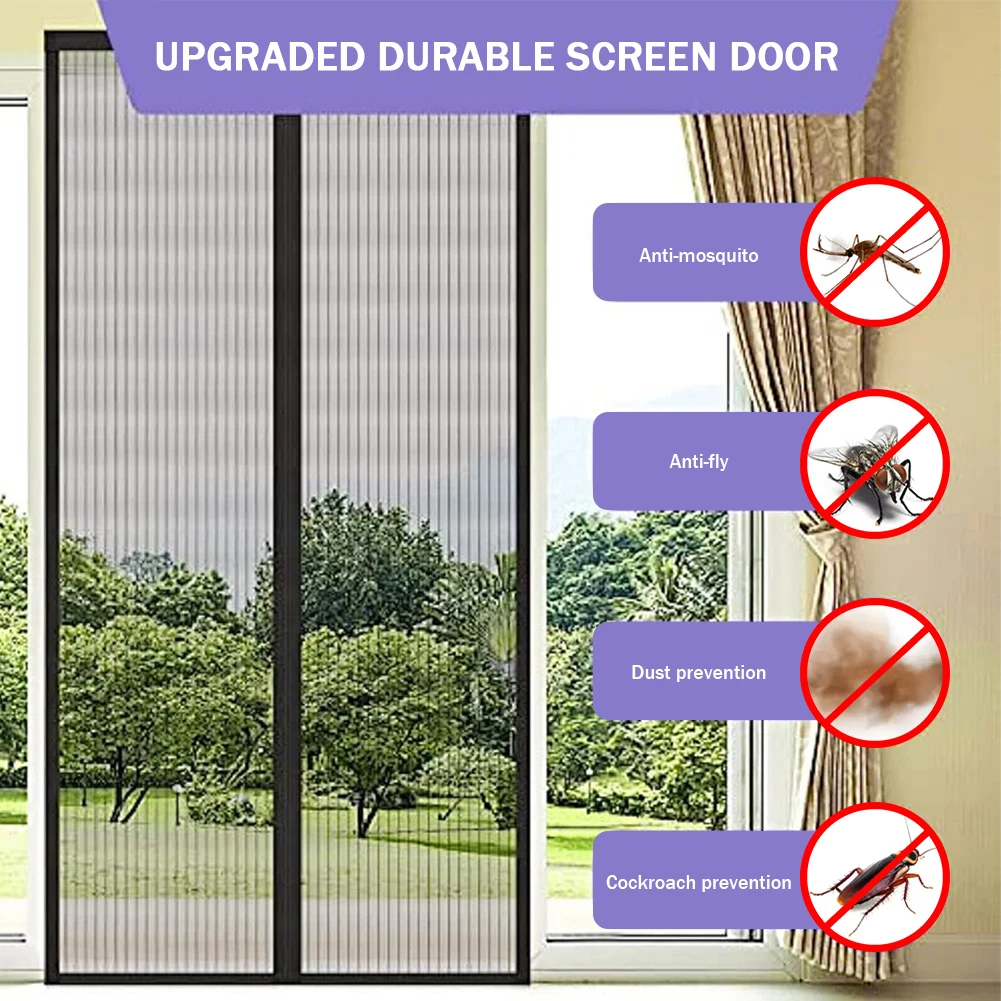 UPGRADED DURABLE SCREEN DOOR

Anti-mosquito

Anti-fly

Dust prevention

Cockroach prevention