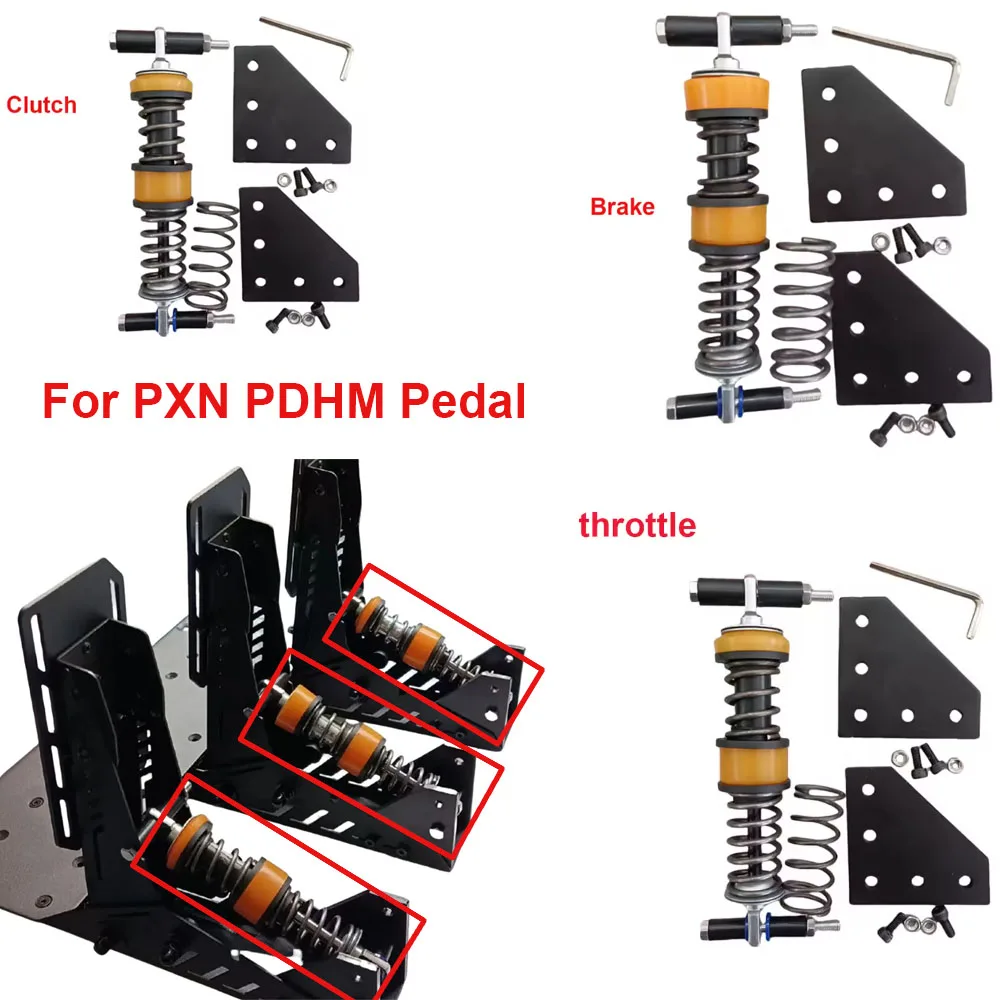 Clutch

Brake

For PXN PDHM Pedal

throttle