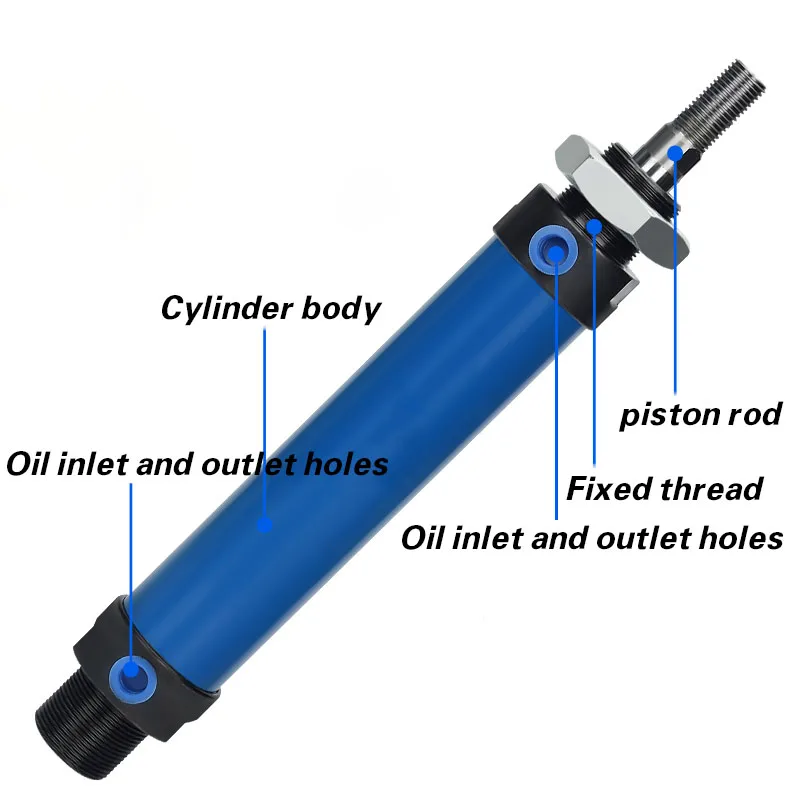 Cylinder body

piston rod

Oil inlet and outlet holes

Fixed thread

Oil inlet and outlet holes