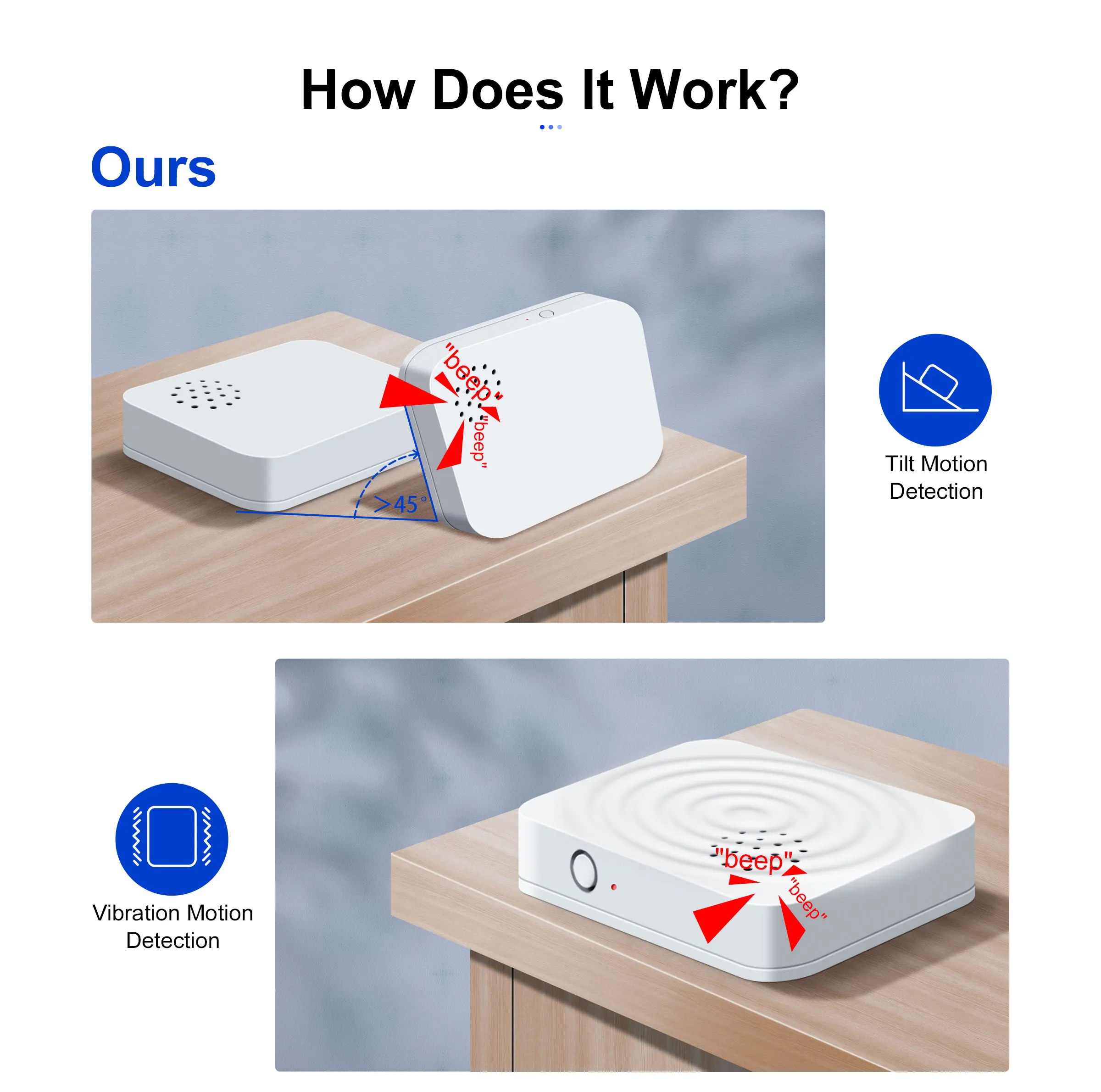 How Does It Work?

Ours

"beep"

"beep"

>45°

Tilt Motion Detection

Vibration Motion Detection

"beep"

"beep"