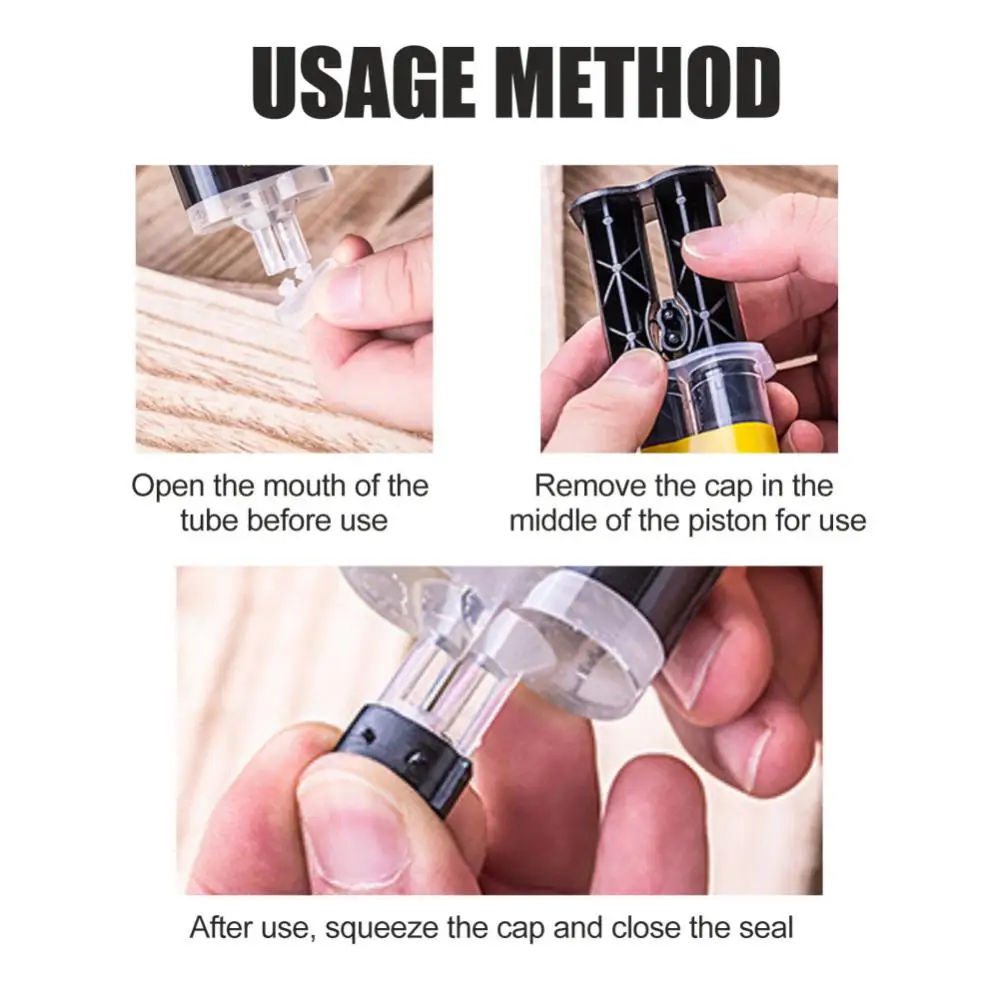 USAGE METHOD

Open the mouth of the tube before use

Remove the cap in the middle of the piston for use

After use, squeeze the cap and close the seal