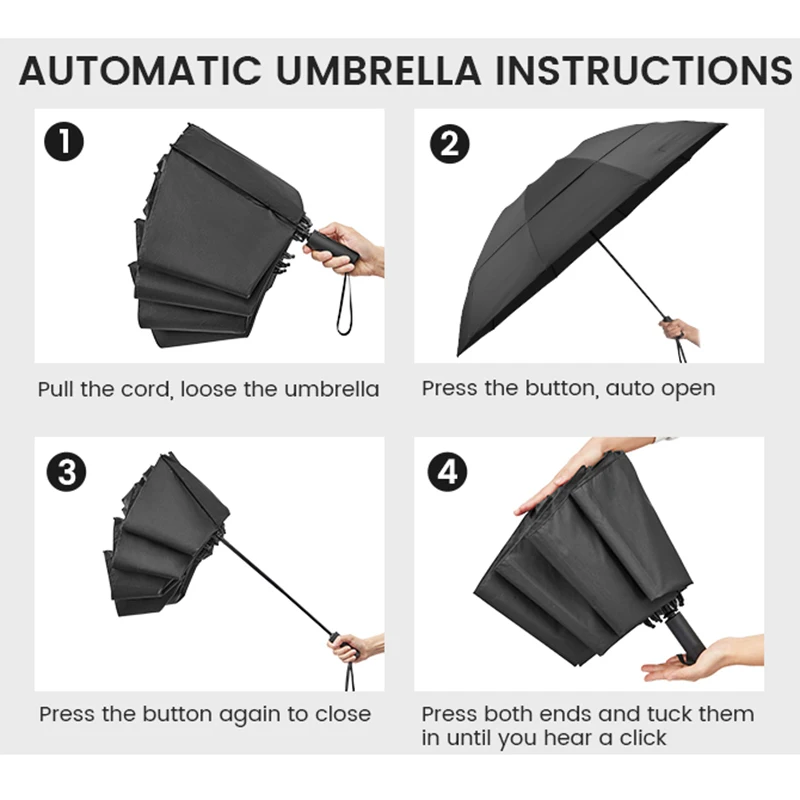 AUTOMATIC UMBRELLA INSTRUCTIONS

1

Pull the cord, loose the umbrella

2

Press the button, auto open

3

Press the button again to close

4

Press both ends and tuck them in until you hear a click