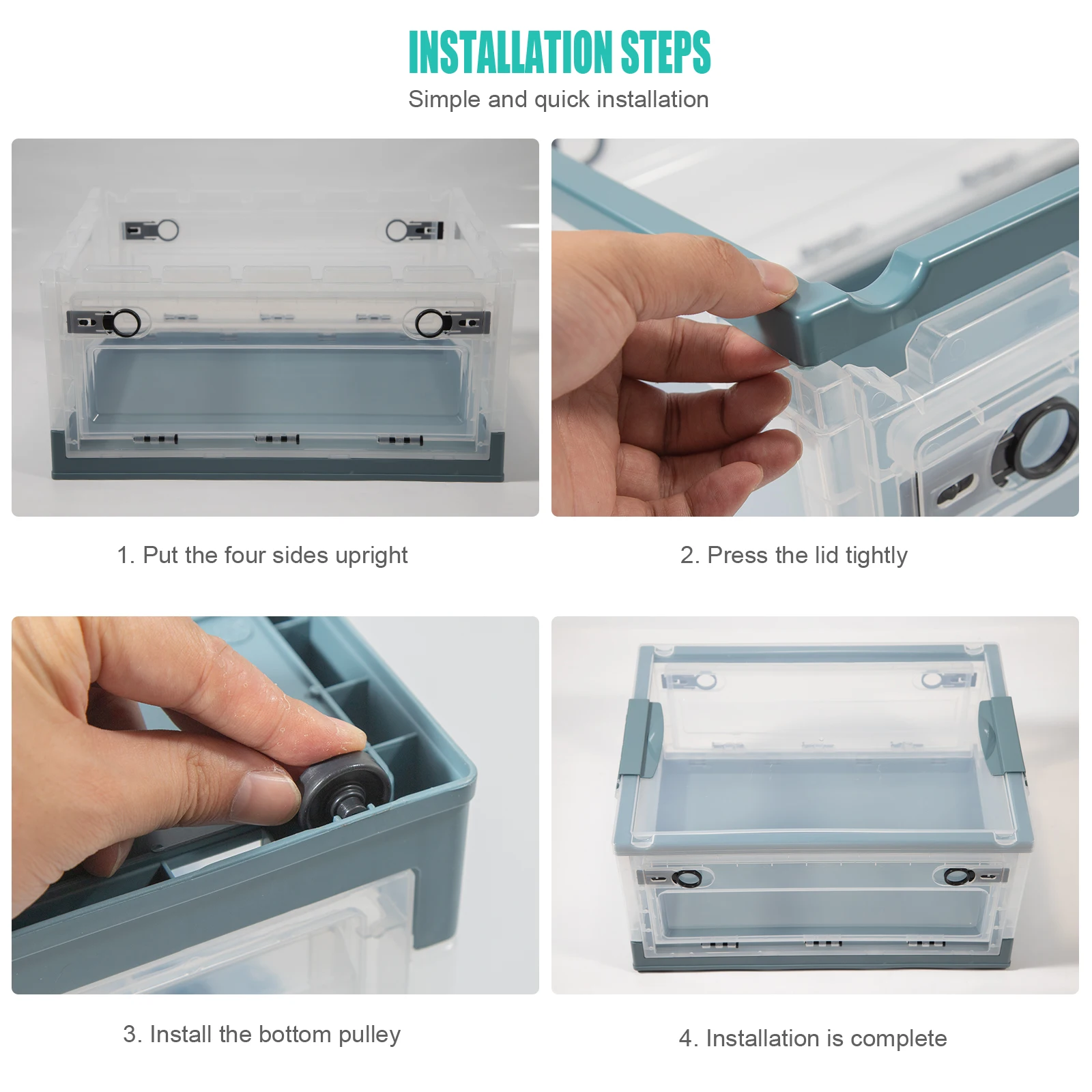 INSTALLATION STEPS

Simple and quick installation

1. Put the four sides upright

2. Press the lid tightly

3. Install the bottom pulley

4. Installation is complete