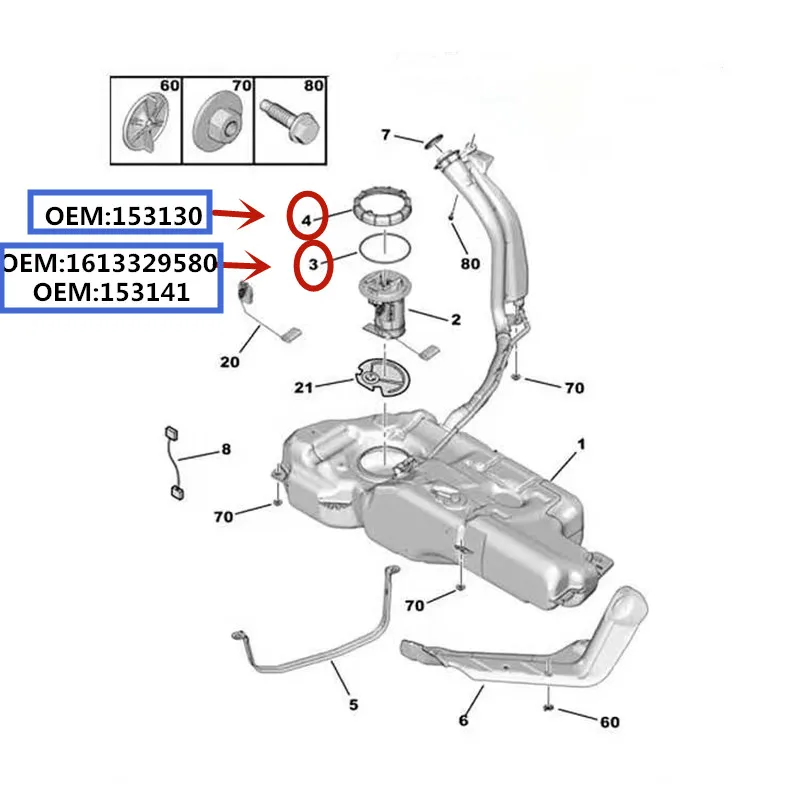 60
70
80
7
OEM:153130
4
OEM:1613329580
OEM:153141
3
80
2
20
21
70
8
1
70
70
5
6
60