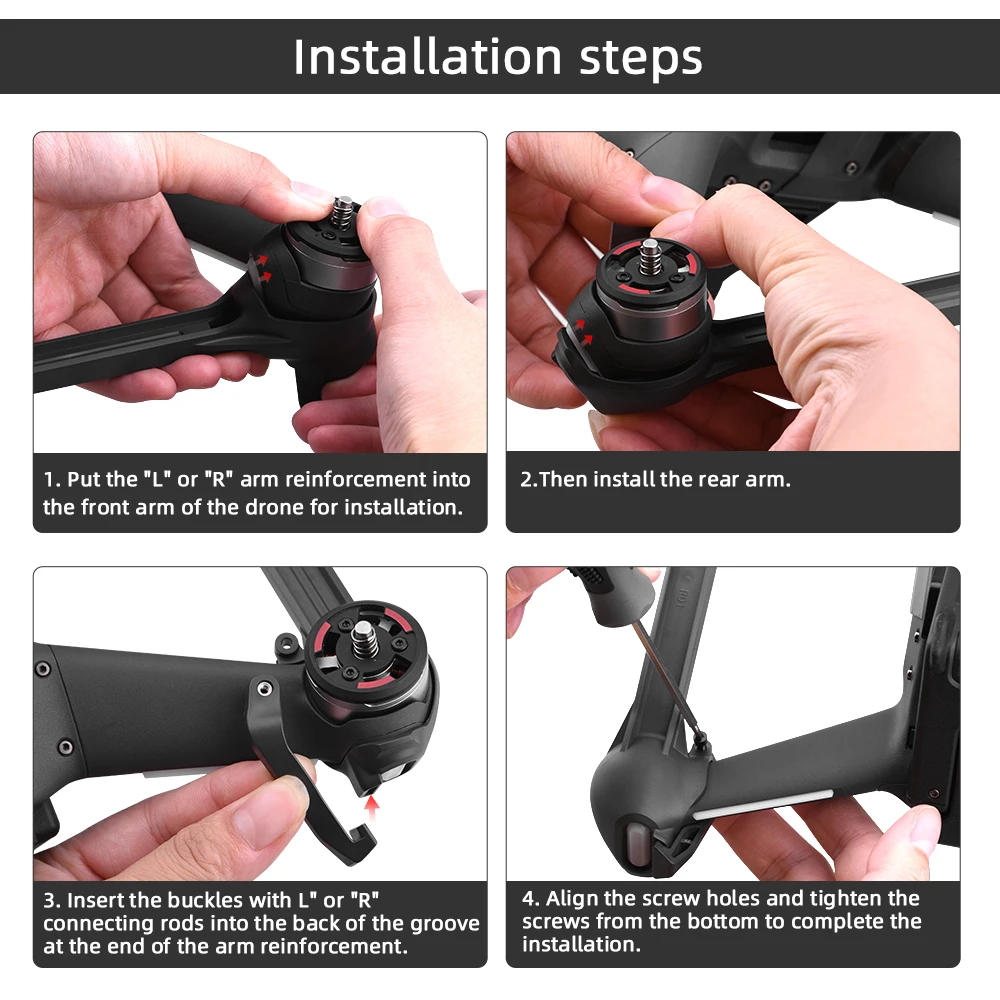 Installation steps

1. Put the "L" or "R" arm reinforcement into the front arm of the drone for installation.

2.Then install the rear arm.

3. Insert the buckles with L" or "R" connecting rods into the back of the groove at the end of the arm reinforcement.

4. Align the screw holes and tighten the screws from the bottom to complete the installation.