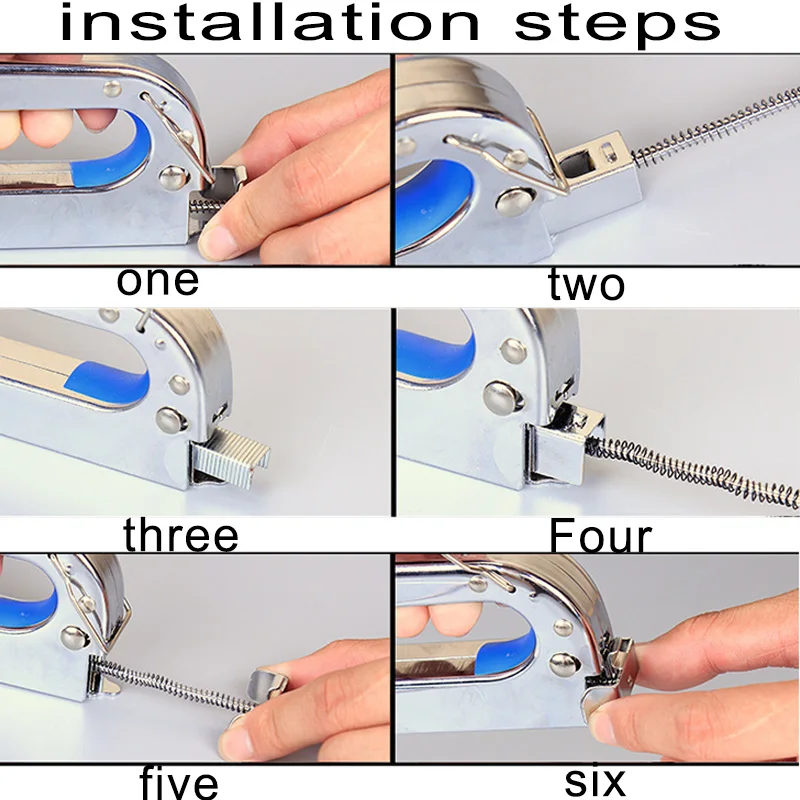 installation steps

one

two

three

Four

five

six