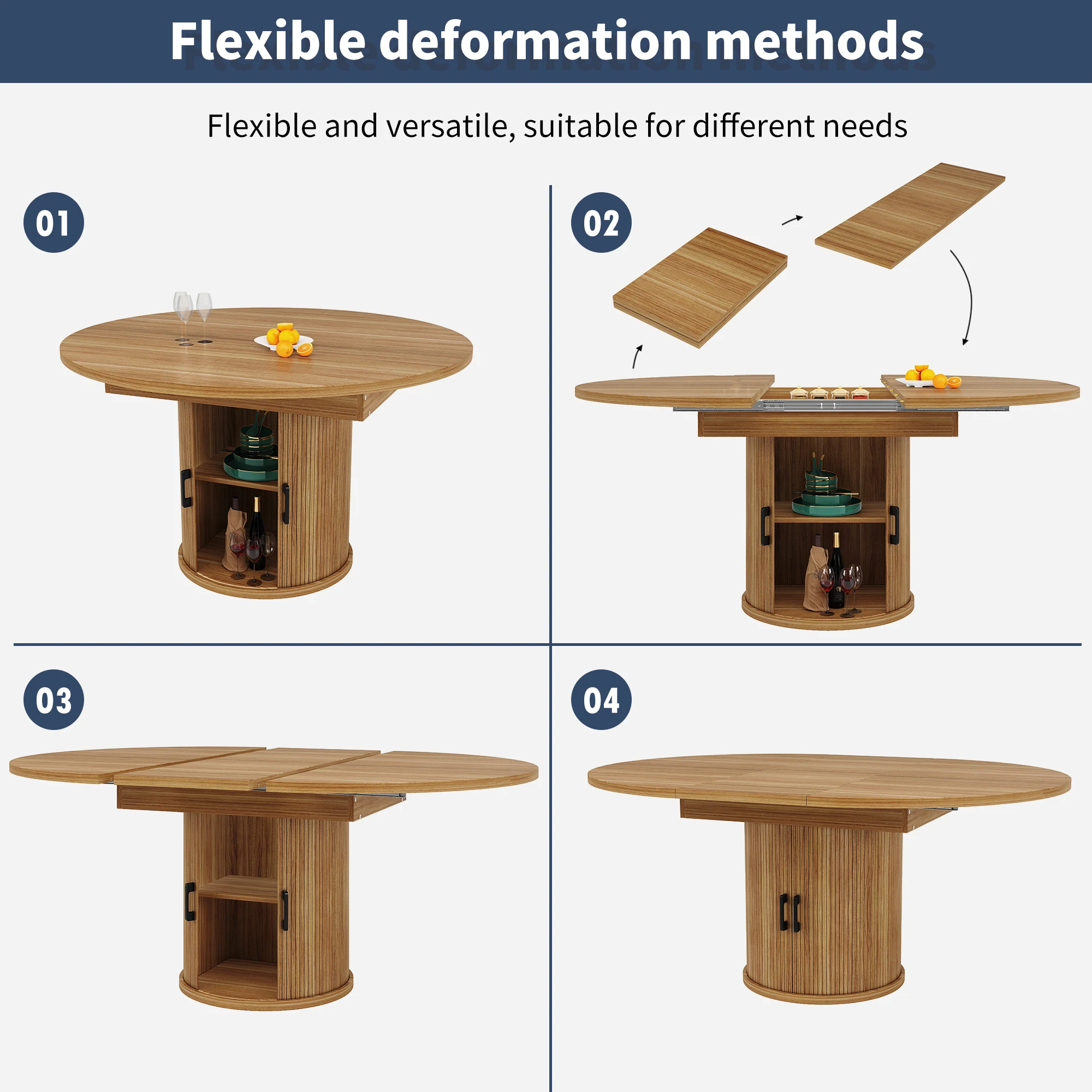 Flexible deformation methods

Flexible and versatile, suitable for different needs

01

02

03

04