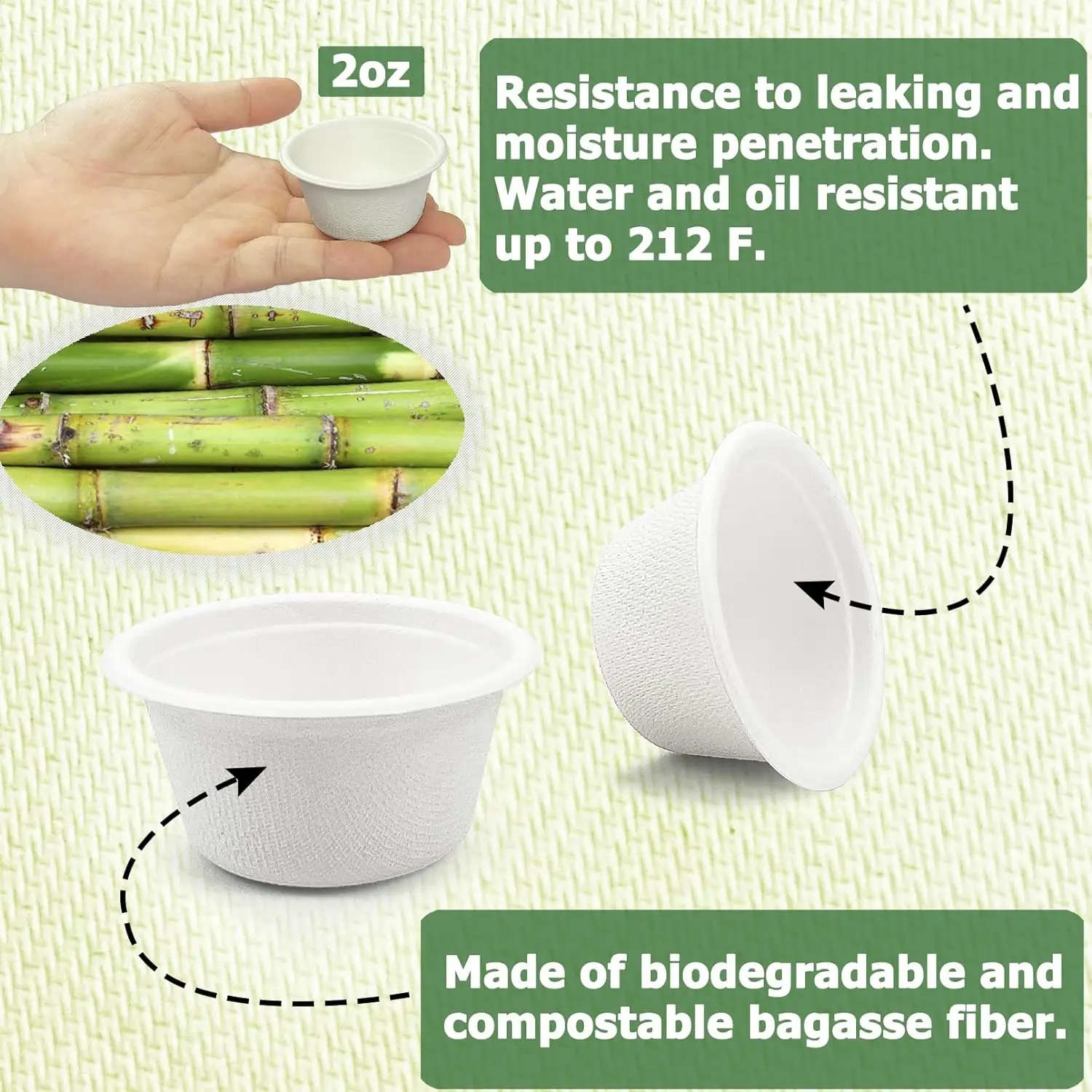 2oz

Resistance to leaking and moisture penetration. Water and oil resistant up to 212 F.

Made of biodegradable and compostable bagasse fiber.