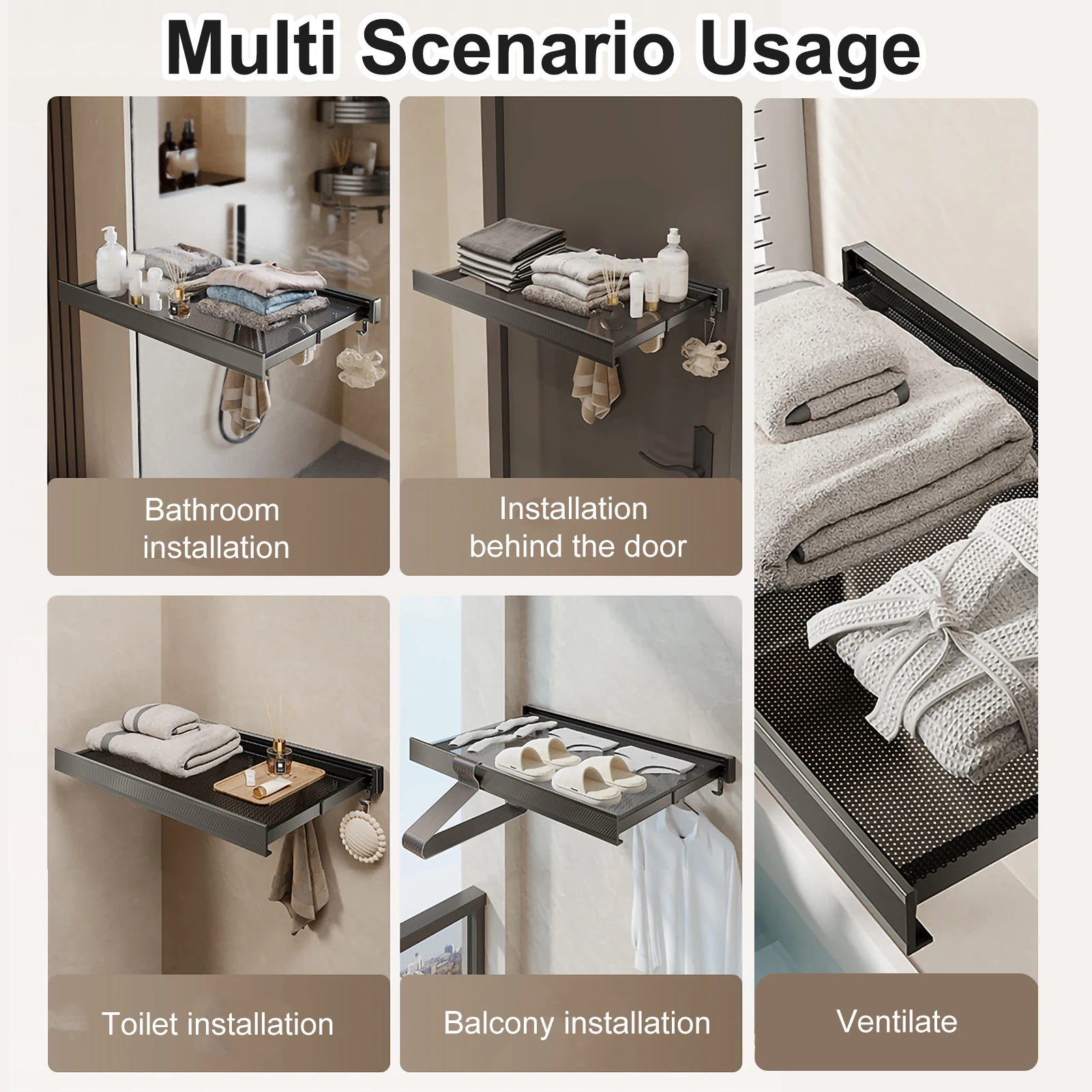 Multi Scenario Usage

Bathroom installation

Installation behind the door

Toilet installation

Balcony installation

Ventilate