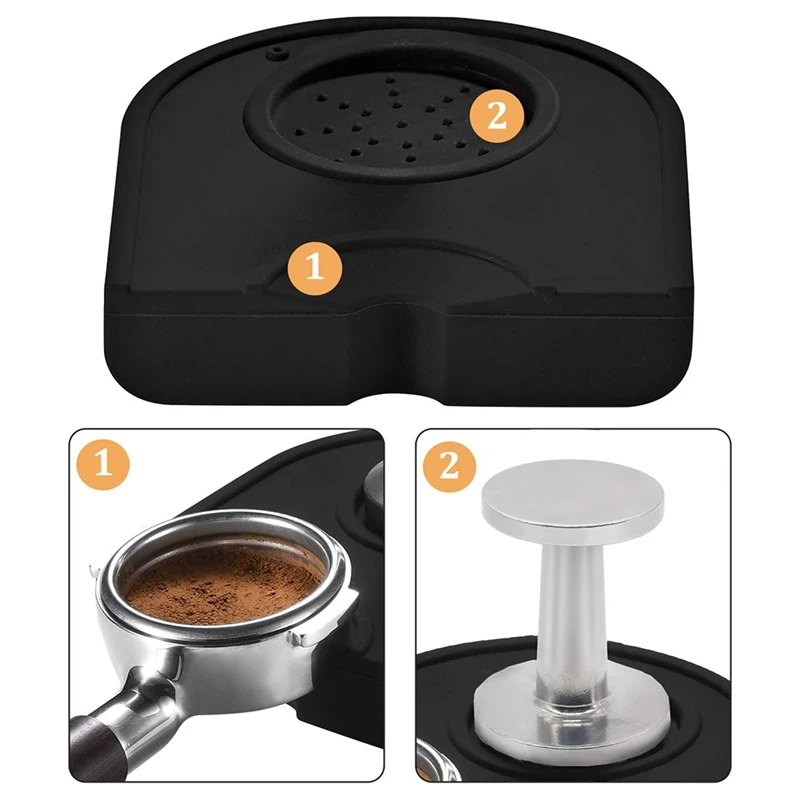 2
1
1
2