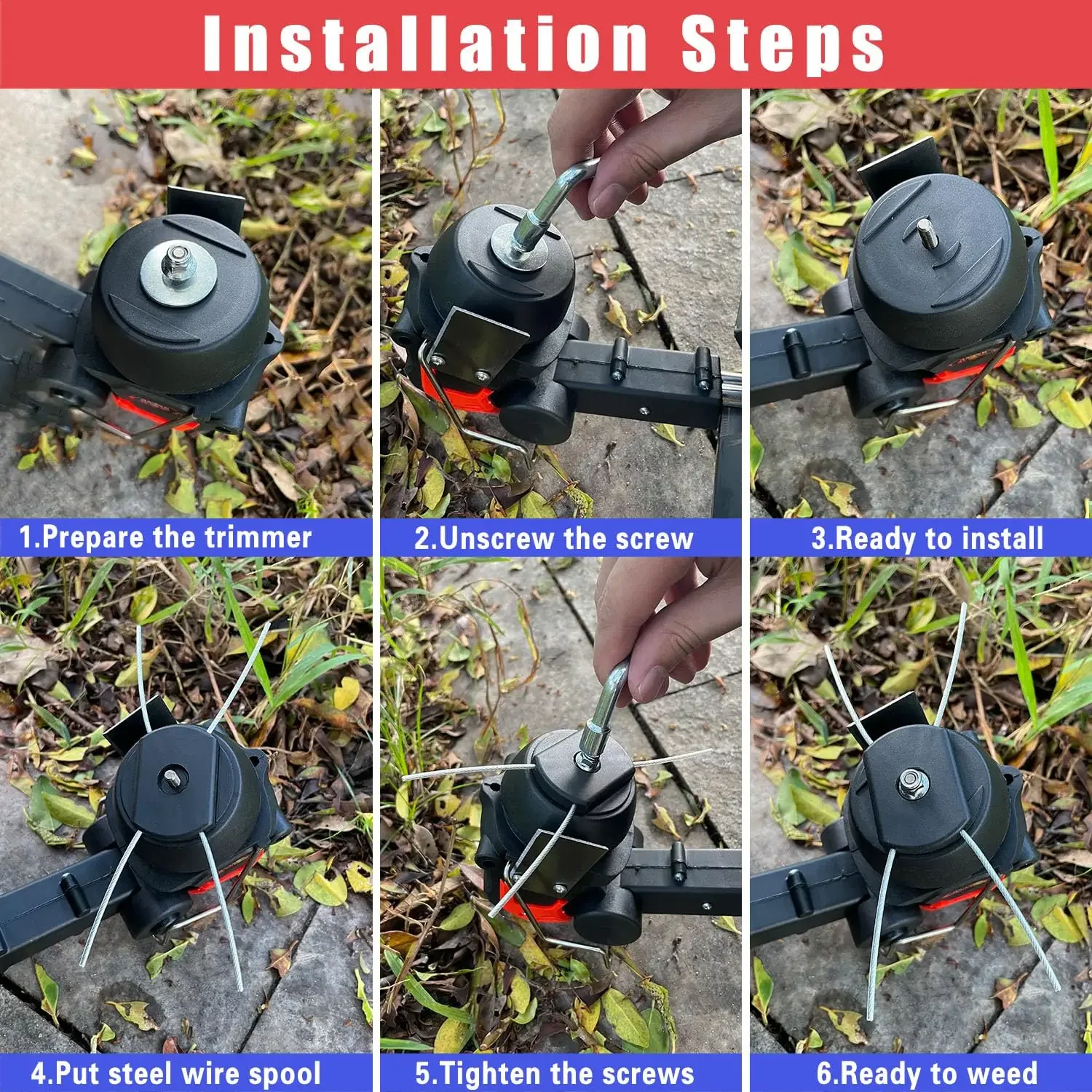 Installation Steps

1.Prepare the trimmer

2.Unscrew the screw

3.Ready to install

4.Put steel wire spool

5.Tighten the screws

6.Ready to weed