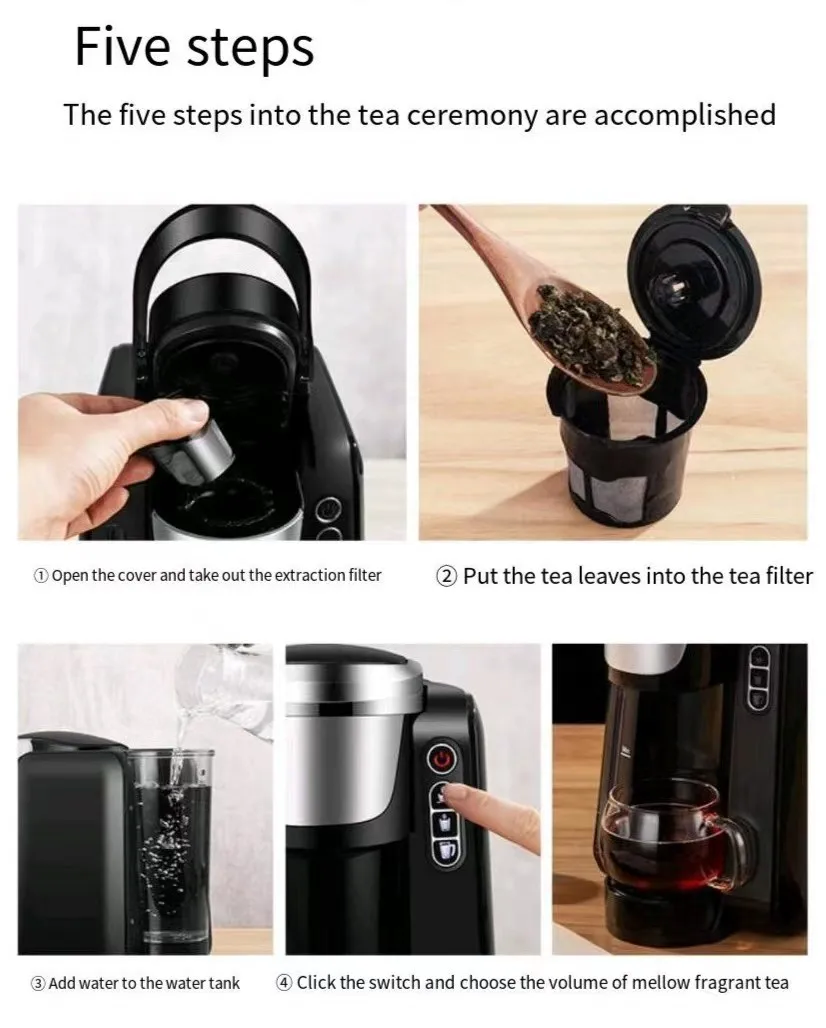 Five steps

The five steps into the tea ceremony are accomplished

① Open the cover and take out the extraction filter

② Put the tea leaves into the tea filter

③ Add water to the water tank

④ Click the switch and choose the volume of mellow fragrant tea