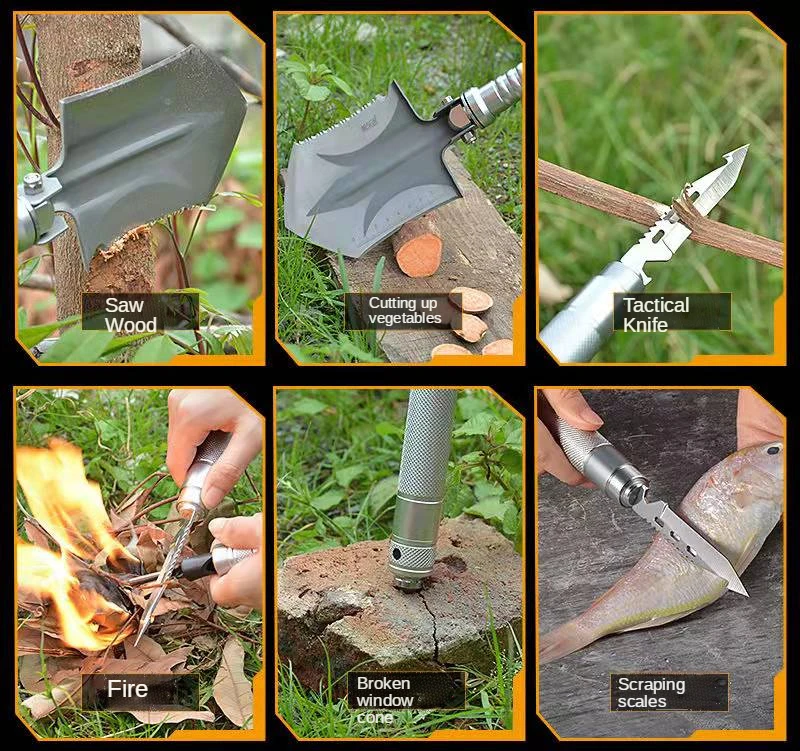 Saw Wood

Cutting up vegetables

Tactical Knife

Fire

Broken window cone

Scraping scales