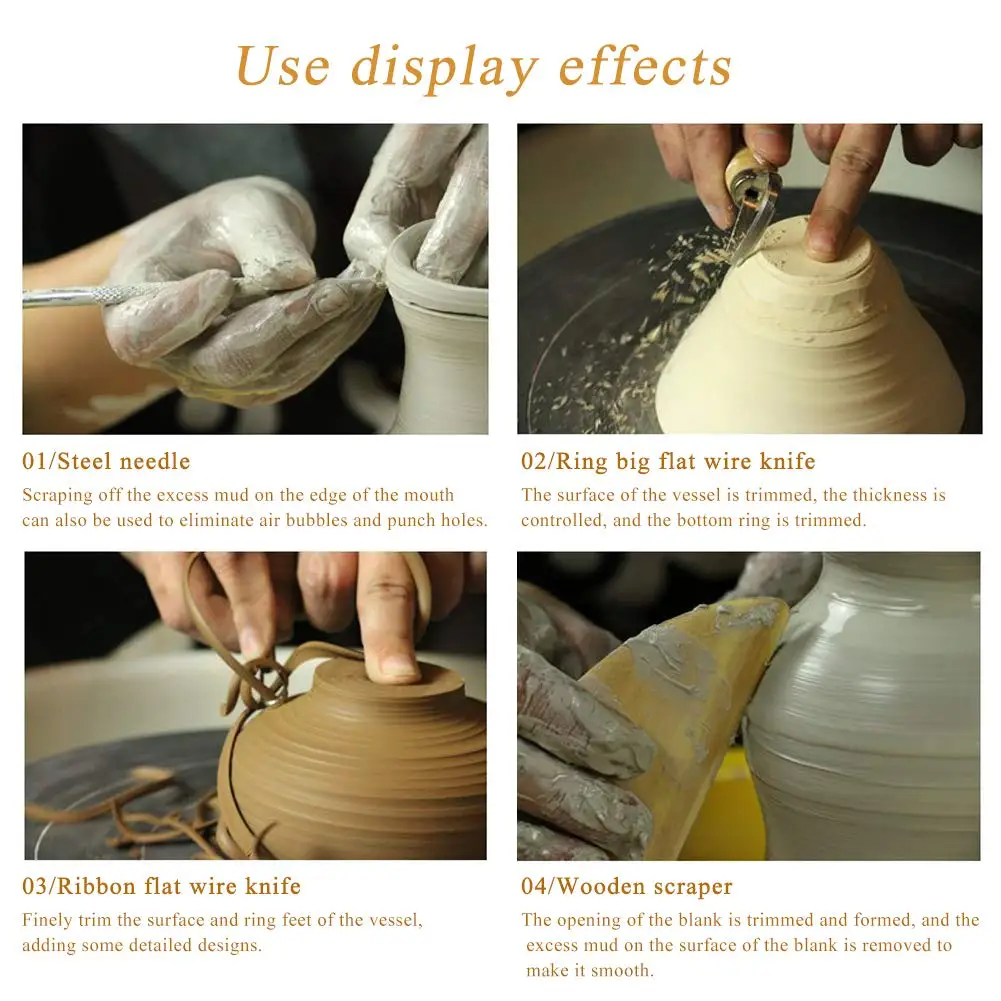 Use display effects

01/Steel needle
Scraping off the excess mud on the edge of the mouth can also be used to eliminate air bubbles and punch holes.

02/Ring big flat wire knife
The surface of the vessel is trimmed, the thickness is controlled, and the bottom ring is trimmed.

03/Ribbon flat wire knife
Finely trim the surface and ring feet of the vessel, adding some detailed designs.

04/Wooden scraper
The opening of the blank is trimmed and formed, and the excess mud on the surface of the blank is removed to make it smooth.