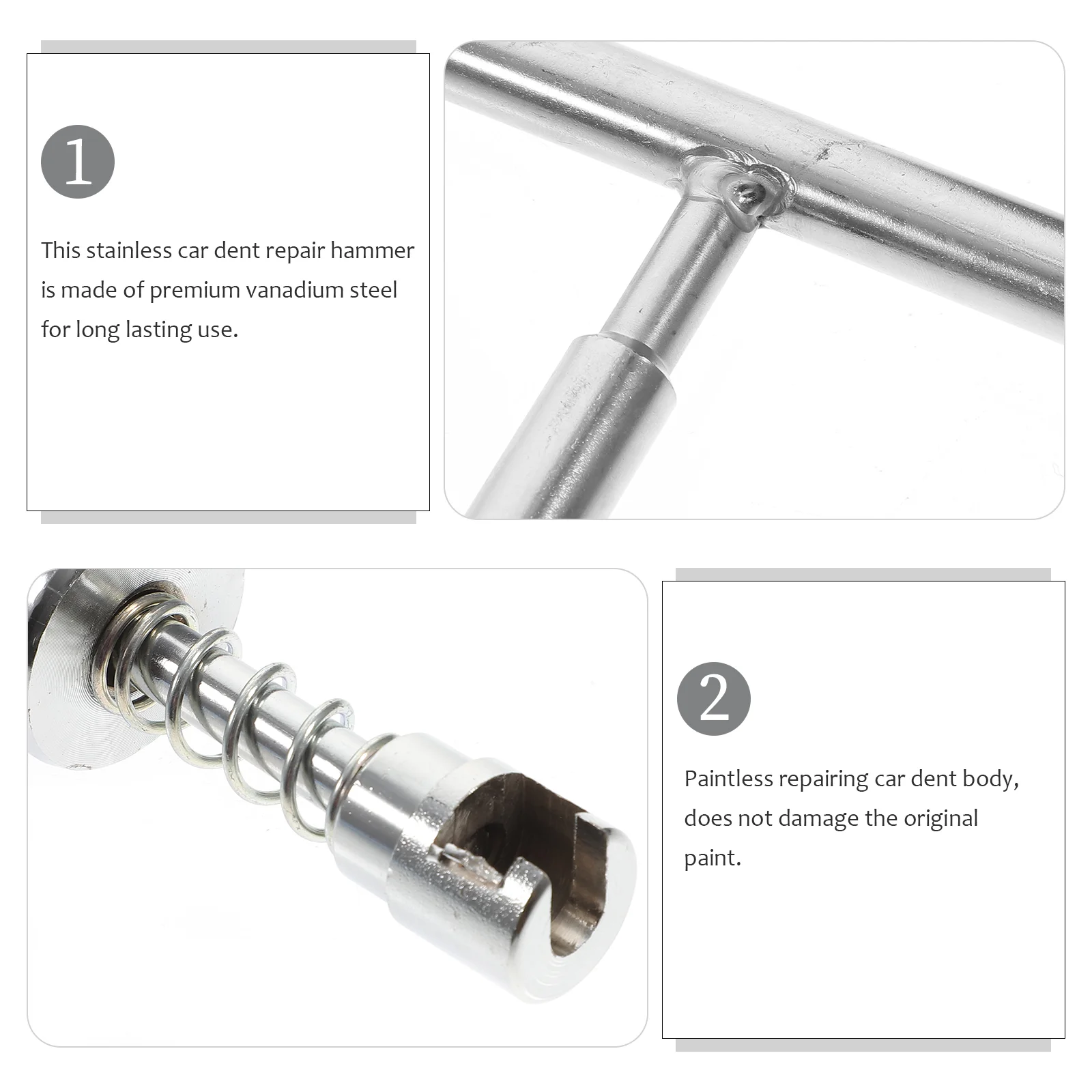 1

This stainless car dent repair hammer is made of premium vanadium steel for long lasting use.

2

Paintless repairing car dent body, does not damage the original paint.