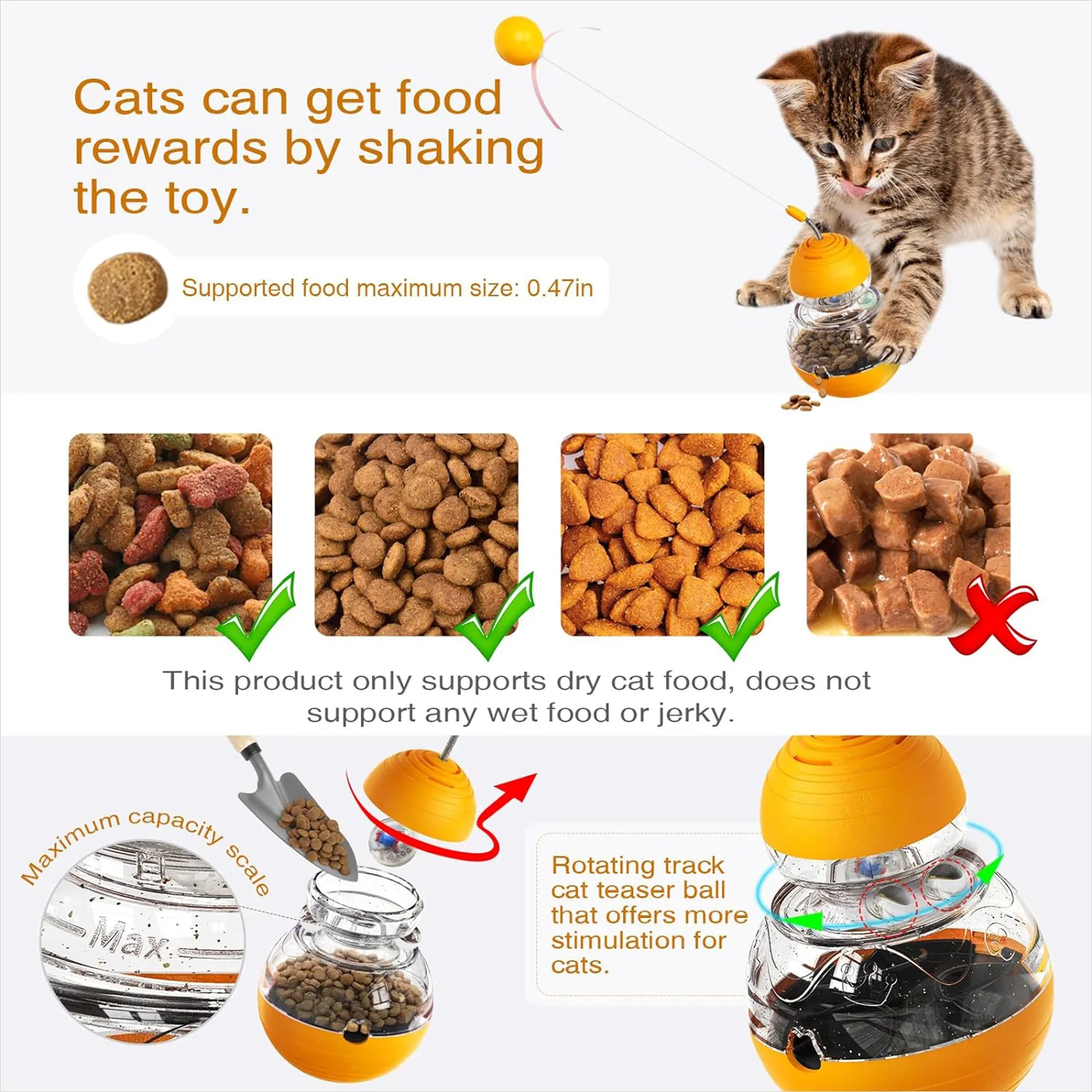 Cats can get food rewards by shaking the toy.

Supported food maximum size: 0.47in

This product only supports dry cat food, does not support any wet food or jerky.

Maximum capacity scale

Max

Rotating track cat teaser ball that offers more stimulation for cats.