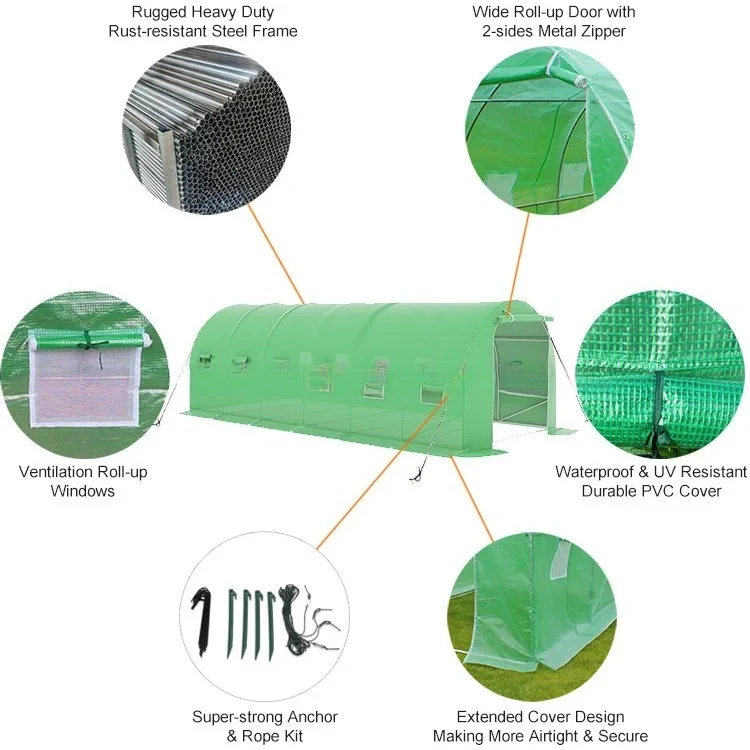 Rugged Heavy Duty
Rust-resistant Steel Frame

Wide Roll-up Door with
2-sides Metal Zipper

Ventilation Roll-up
Windows

Waterproof & UV Resistant
Durable PVC Cover

Super-strong Anchor
& Rope Kit

Extended Cover Design
Making More Airtight & Secure