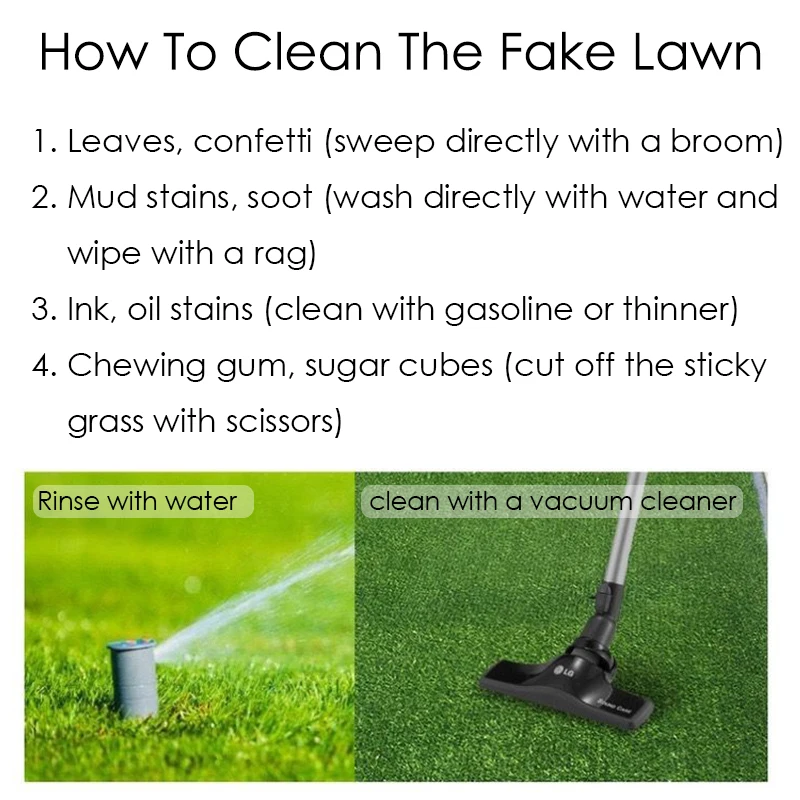 How To Clean The Fake Lawn

1. Leaves, confetti (sweep directly with a broom)
2. Mud stains, soot (wash directly with water and wipe with a rag)
3. Ink, oil stains (clean with gasoline or thinner)
4. Chewing gum, sugar cubes (cut off the sticky grass with scissors)

Rinse with water

clean with a vacuum cleaner

LG