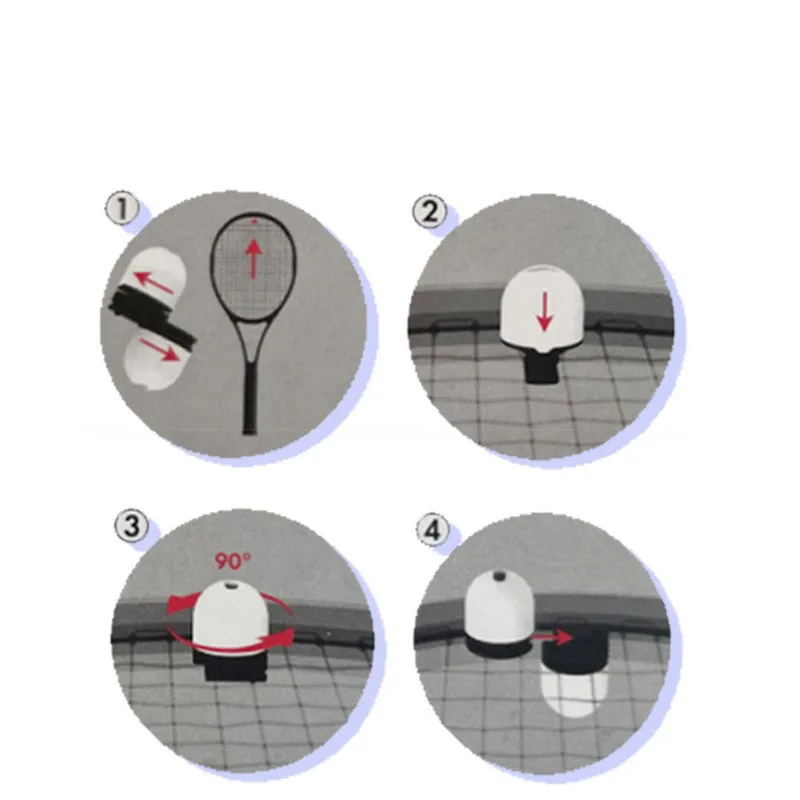 1

2

3

90°

4