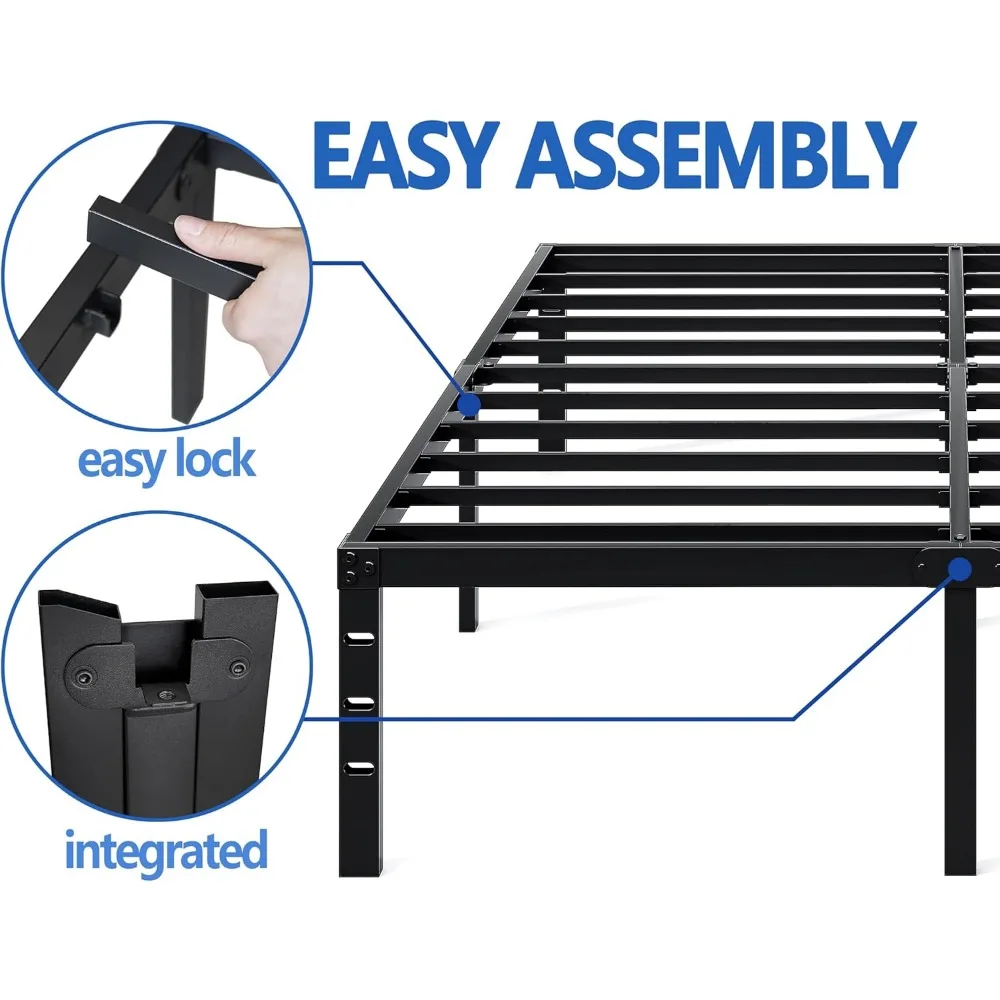 EASY ASSEMBLY

easy lock

integrated