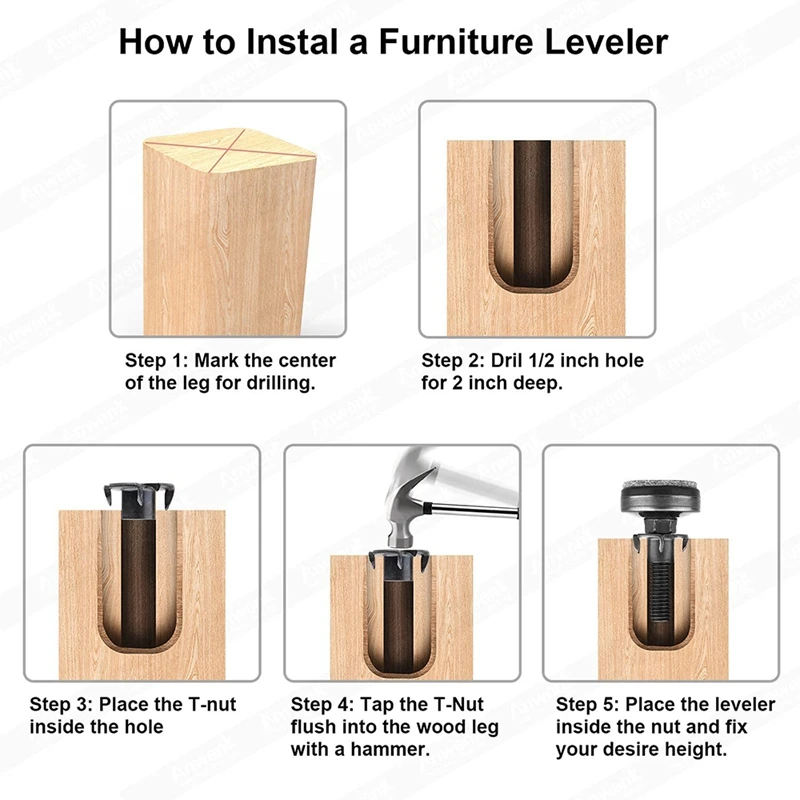 How to Instal a Furniture Leveler

Step 1: Mark the center of the leg for drilling.

Step 2: Dril 1/2 inch hole for 2 inch deep.

Step 3: Place the T-nut inside the hole

Step 4: Tap the T-Nut flush into the wood leg with a hammer.

Step 5: Place the leveler inside the nut and fix your desire height.