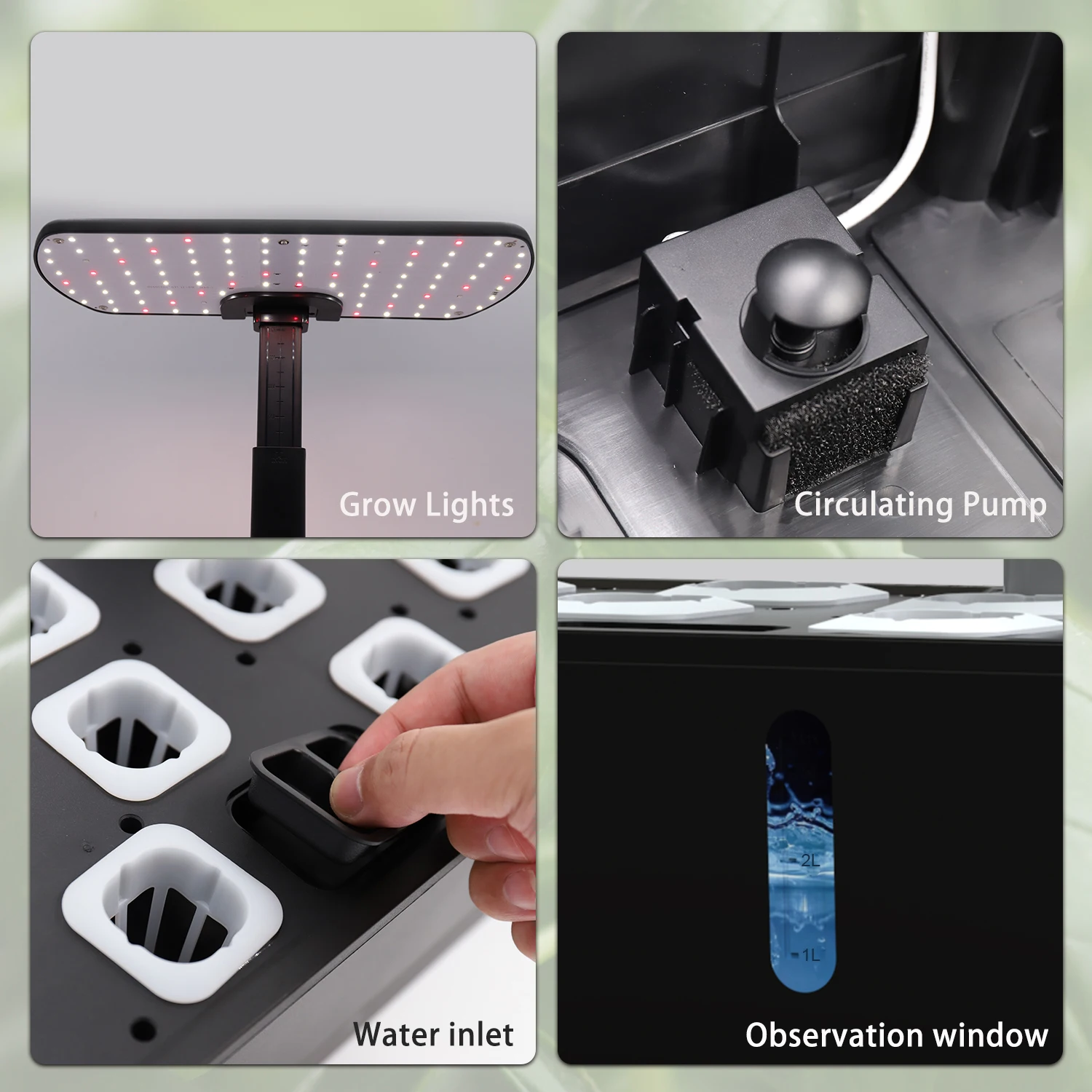 Grow Lights

Circulating Pump

Water inlet

2L

1L

Observation window