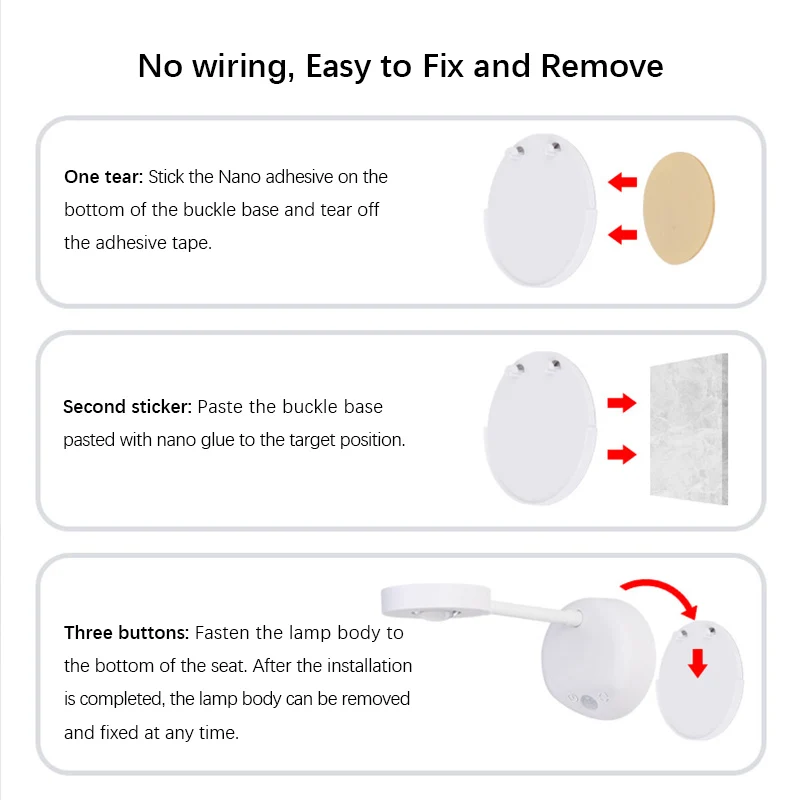 No wiring, Easy to Fix and Remove

One tear: Stick the Nano adhesive on the bottom of the buckle base and tear off the adhesive tape.

Second sticker: Paste the buckle base pasted with nano glue to the target position.

Three buttons: Fasten the lamp body to the bottom of the seat. After the installation is completed, the lamp body can be removed and fixed at any time.