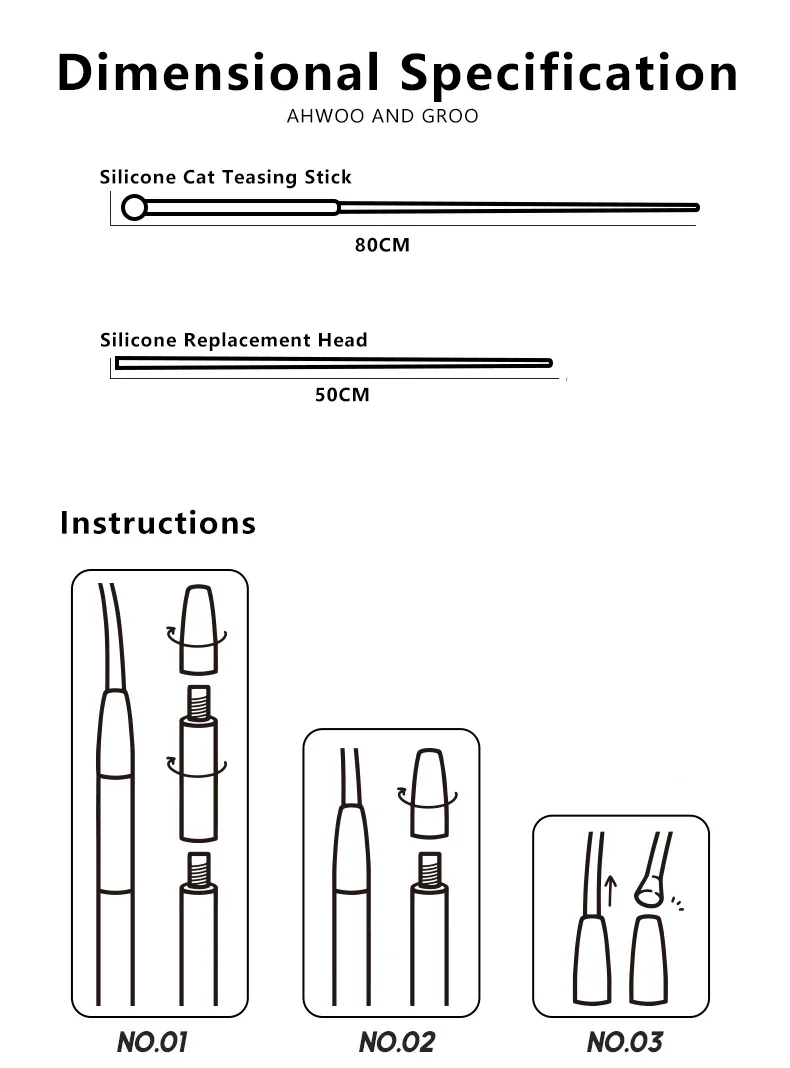 Dimensional Specification
AHWOO AND GROO

Silicone Cat Teasing Stick
80CM

Silicone Replacement Head
50CM

Instructions

NO.01
NO.02
NO.03