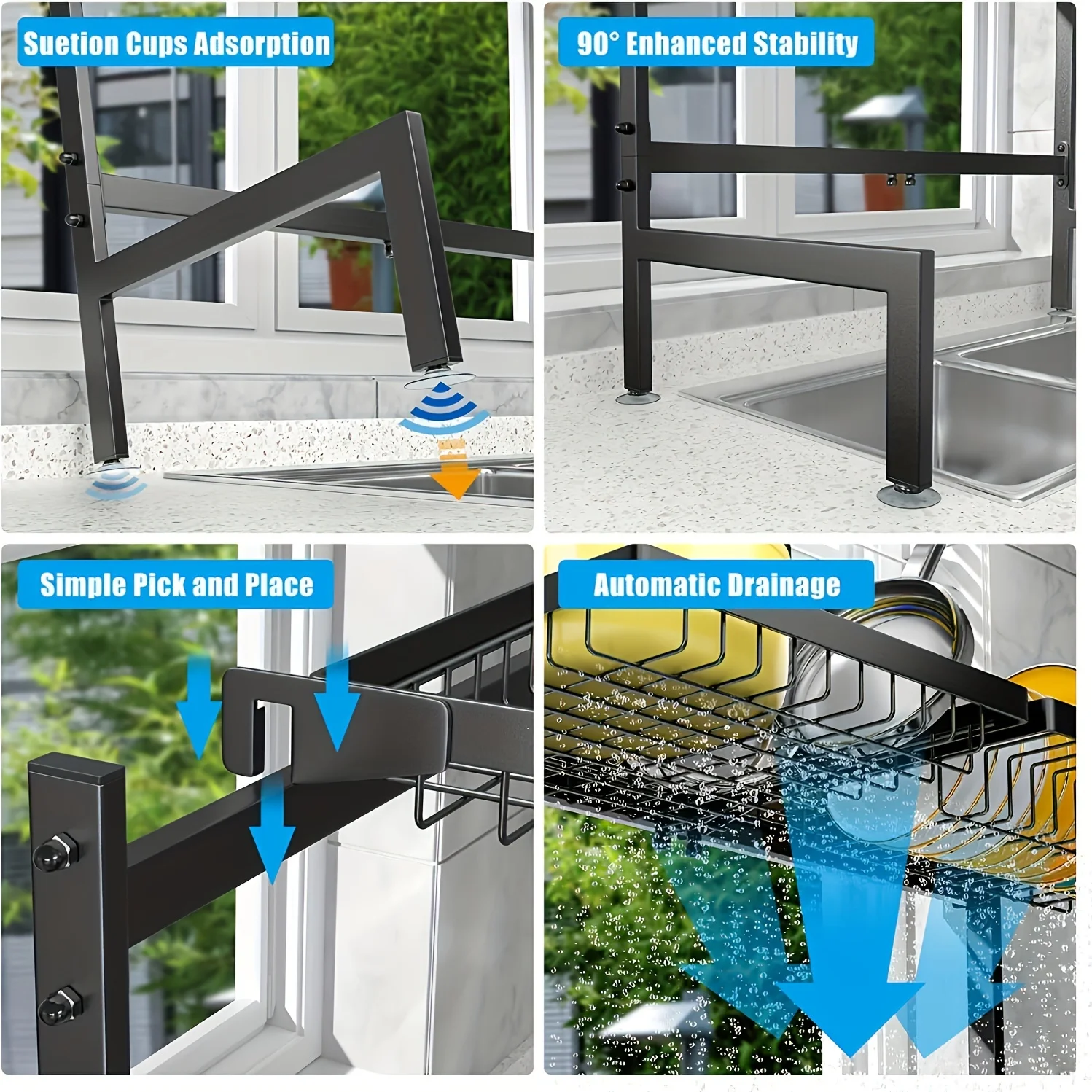 Suetion Cups Adsorption

90° Enhanced Stability

Simple Pick and Place

Automatic Drainage