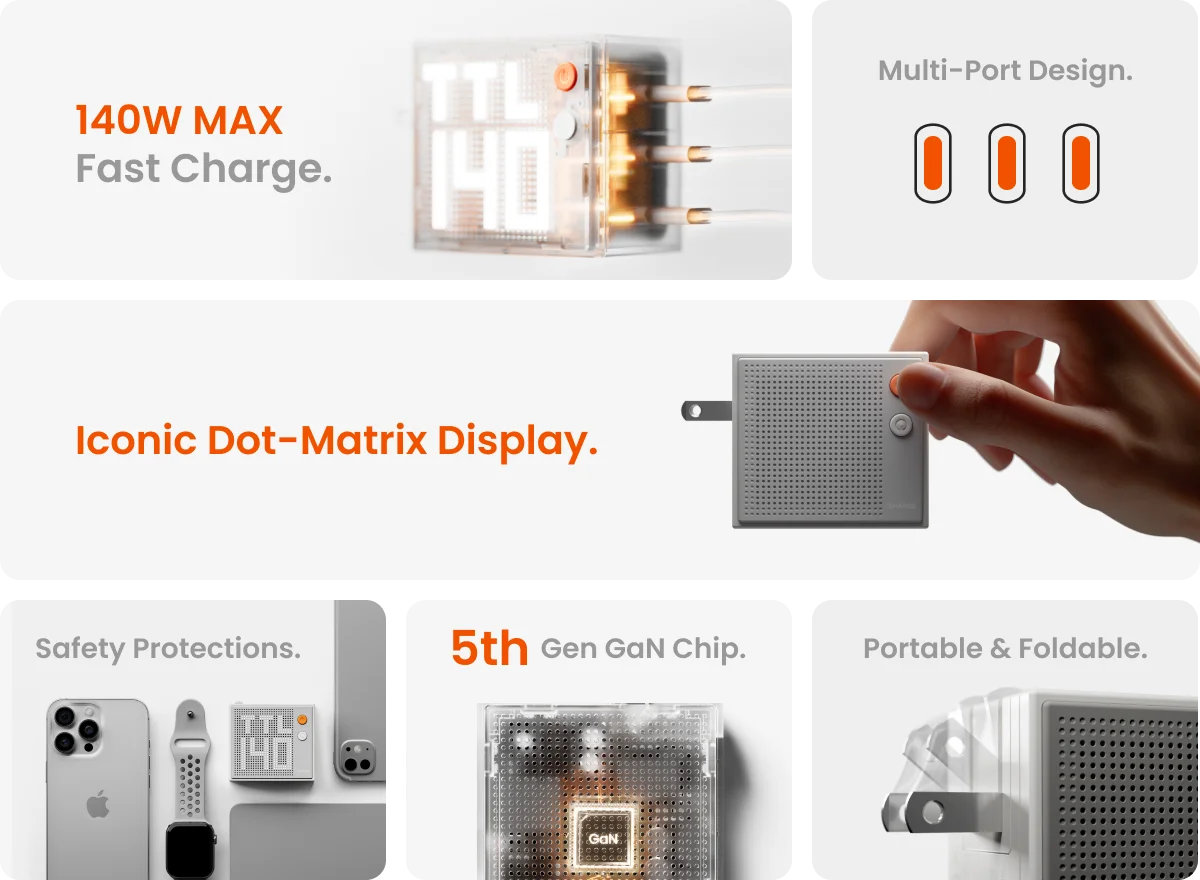 140W MAX
Fast Charge.

TTL
140

Multi-Port Design.

Iconic Dot-Matrix Display.

Safety Protections.

TTL
140

5th Gen GaN Chip.

GaN

Portable & Foldable.