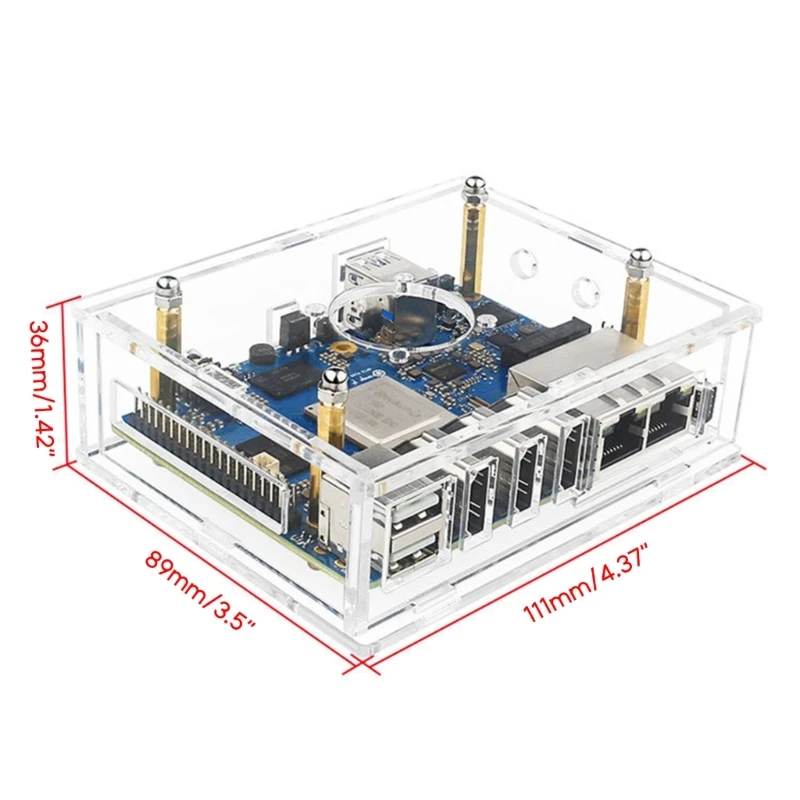 36mm/1.42"

89mm/3.5"

111mm/4.37"